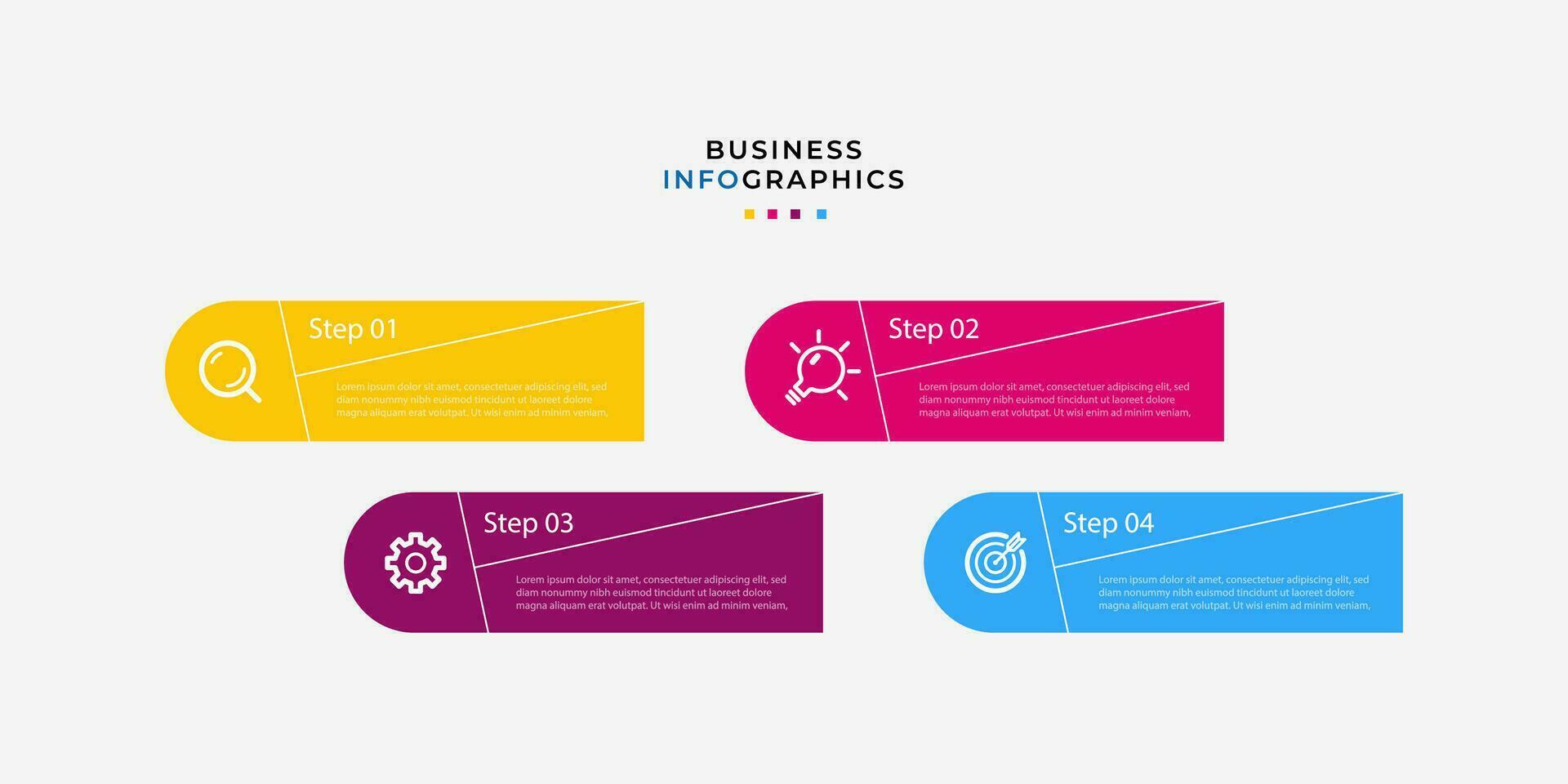 BUSINESS
INFOGRAPHICS

Step 01

Lorem ipsum dolor sit amet, consectetuer adipiscing elit, sed diam nonummy nibh euismod tincidunt ut laoreet dolore magna aliquam erat volutpat. Ut wisi enim ad minim veniam,

Step 02

Lorem ipsum dolor sit amet, consectetuer adipiscing elit, sed diam nonummy nibh euismod tincidunt ut laoreet dolore magna aliquam erat volutpat. Ut wisi enim ad minim veniam,

Step 03

Lorem ipsum dolor sit amet, consectetuer adipiscing elit, sed diam nonummy nibh euismod tincidunt ut laoreet dolore magna aliquam erat volutpat. Ut wisi enim ad minim veniam,

Step 04

Lorem ipsum dolor sit amet, consectetuer adipiscing elit, sed diam nonummy nibh euismod tincidunt ut laoreet dolore magna aliquam erat volutpat. Ut wisi enim ad minim veniam,