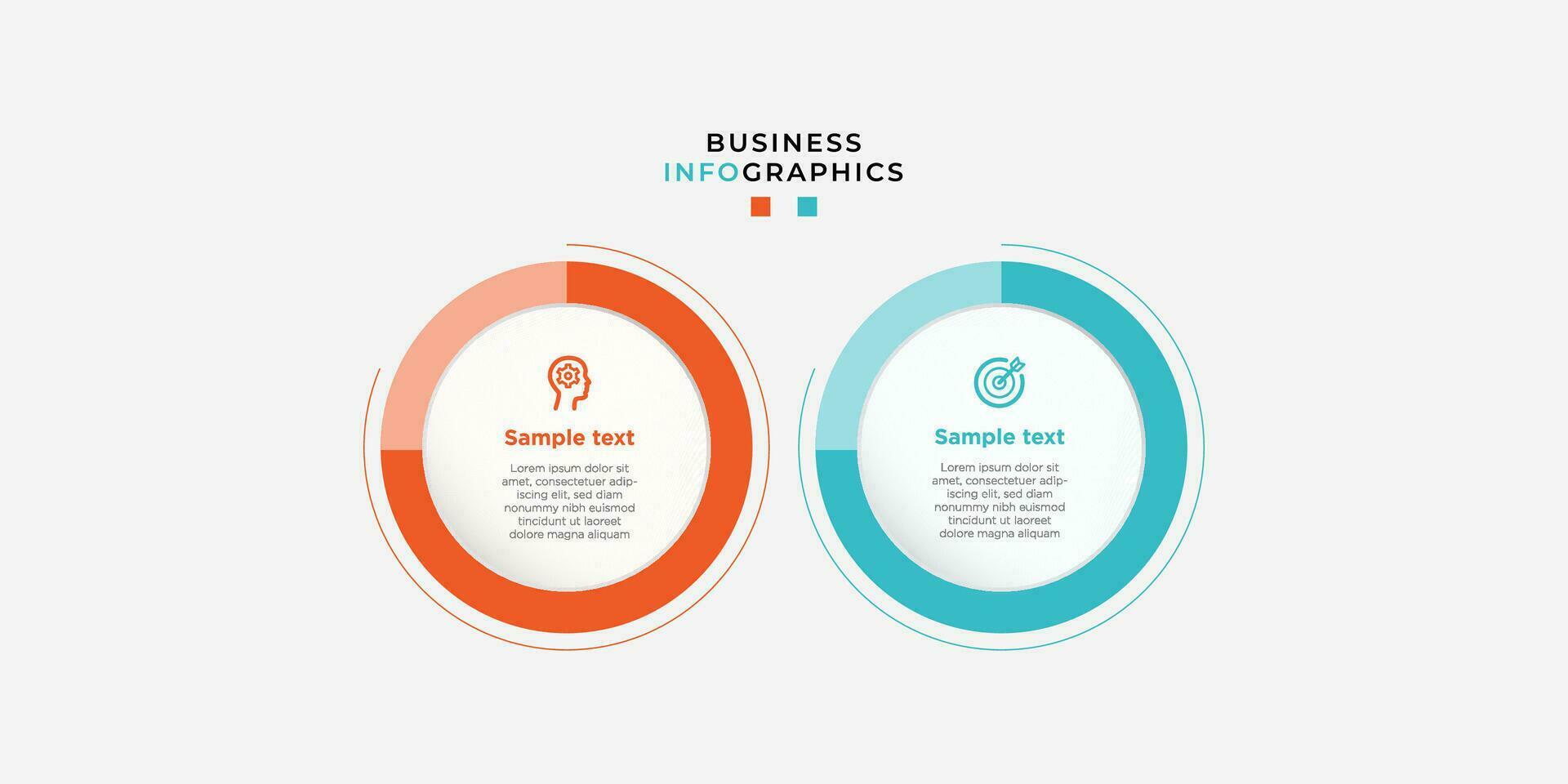 BUSINESS
INFOGRAPHICS

Sample text

Lorem ipsum dolor sit amet, consectetuer adipiscing elit, sed diam nonummy nibh euismod tincidunt ut laoreet dolore magna aliquam

Sample text

Lorem ipsum dolor sit amet, consectetuer adipiscing elit, sed diam nonummy nibh euismod tincidunt ut laoreet dolore magna aliquam