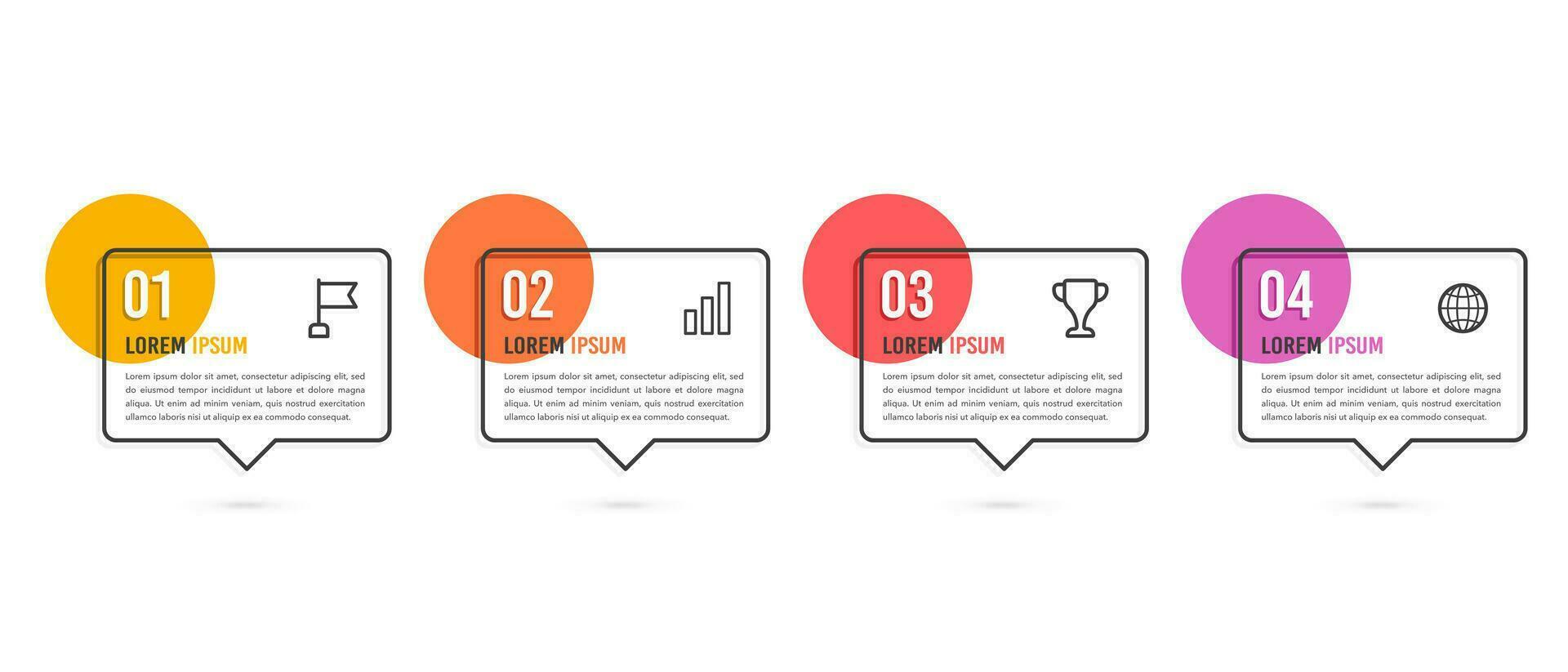 01

LOREM IPSUM

Lorem ipsum dolor sit amet, consectetur adipiscing elit, sed do eiusmod tempor incididunt ut labore et dolore magna aliqua. Ut enim ad minim veniam, quis nostrud exercitation ullamco laboris nisi ut aliquip ex ea commodo consequat.

02

LOREM IPSUM

Lorem ipsum dolor sit amet, consectetur adipiscing elit, sed do eiusmod tempor incididunt ut labore et dolore magna aliqua. Ut enim ad minim veniam, quis nostrud exercitation ullamco laboris nisi ut aliquip ex ea commodo consequat.

03

LOREM IPSUM

Lorem ipsum dolor sit amet, consectetur adipiscing elit, sed do eiusmod tempor incididunt ut labore et dolore magna aliqua. Ut enim ad minim veniam, quis nostrud exercitation ullamco laboris nisi ut aliquip ex ea commodo consequat.

04

LOREM IPSUM

Lorem ipsum dolor sit amet, consectetur adipiscing elit, sed do eiusmod tempor incididunt ut labore et dolore magna aliqua. Ut enim ad minim veniam, quis nostrud exercitation ullamco laboris nisi ut aliquip ex ea commodo consequat.