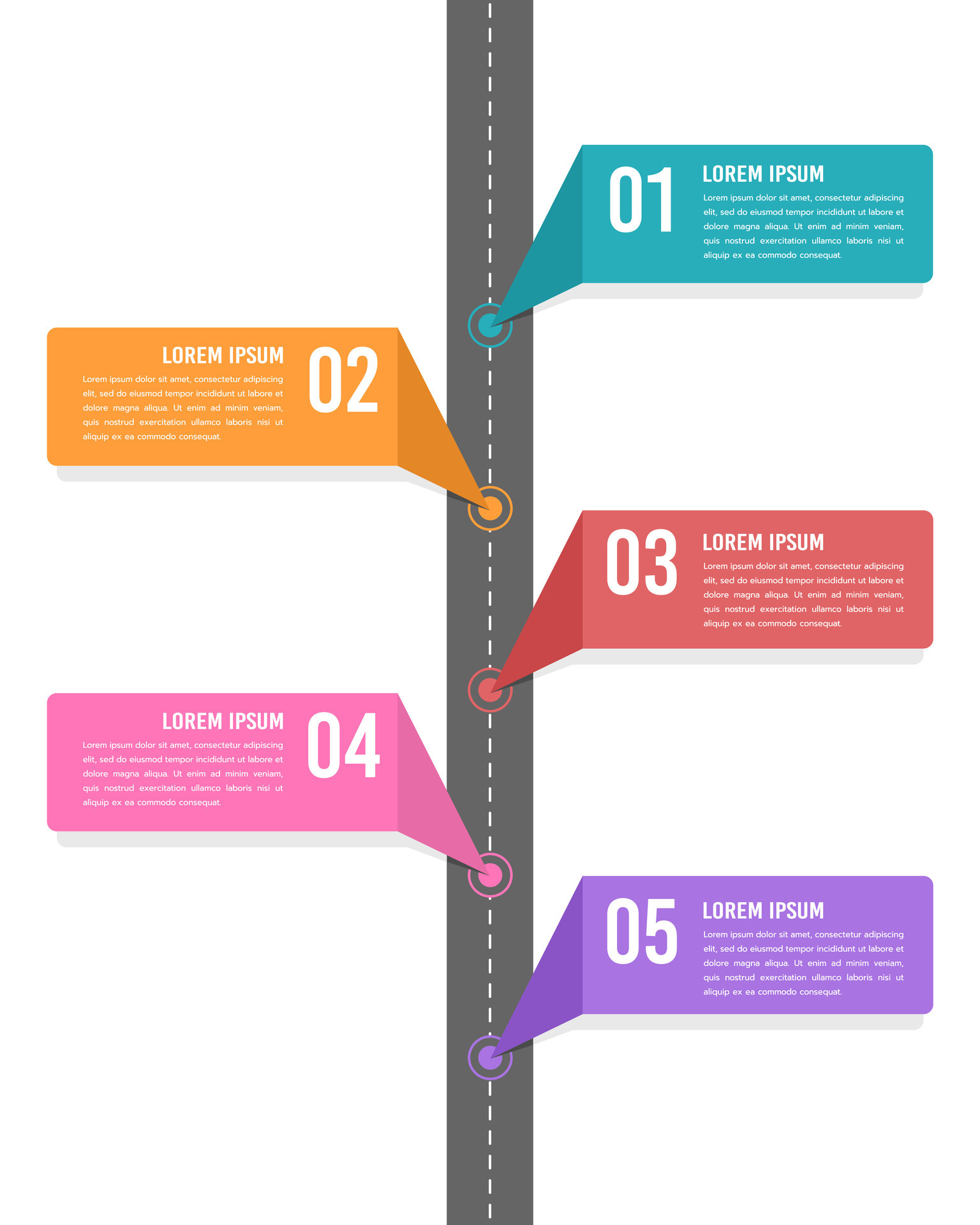 01
LOREM IPSUM
Lorem ipsum dolor sit amet, consectetur adipiscing elit, sed do eiusmod tempor incididunt ut labore et dolore magna aliqua. Ut enim ad minim veniam, quis nostrud exercitation ullamco laboris nisi ut aliquip ex ea commodo consequat.

LOREM IPSUM
Lorem ipsum dolor sit amet, consectetur adipiscing elit, sed do eiusmod tempor incididunt ut labore et dolore magna aliqua. Ut enim ad minim veniam, quis nostrud exercitation ullamco laboris nisi ut aliquip ex ea commodo consequat.
02

03
LOREM IPSUM
Lorem ipsum dolor sit amet, consectetur adipiscing elit, sed do eiusmod tempor incididunt ut labore et dolore magna aliqua. Ut enim ad minim veniam, quis nostrud exercitation ullamco laboris nisi ut aliquip ex ea commodo consequat.

LOREM IPSUM
Lorem ipsum dolor sit amet, consectetur adipiscing elit, sed do eiusmod tempor incididunt ut labore et dolore magna aliqua. Ut enim ad minim veniam, quis nostrud exercitation ullamco laboris nisi ut aliquip ex ea commodo consequat.
04

05
LOREM IPSUM
Lorem ipsum dolor sit amet, consectetur adipiscing elit, sed do eiusmod tempor incididunt ut labore et dolore magna aliqua. Ut enim ad minim veniam, quis nostrud exercitation ullamco laboris nisi ut aliquip ex ea commodo consequat.