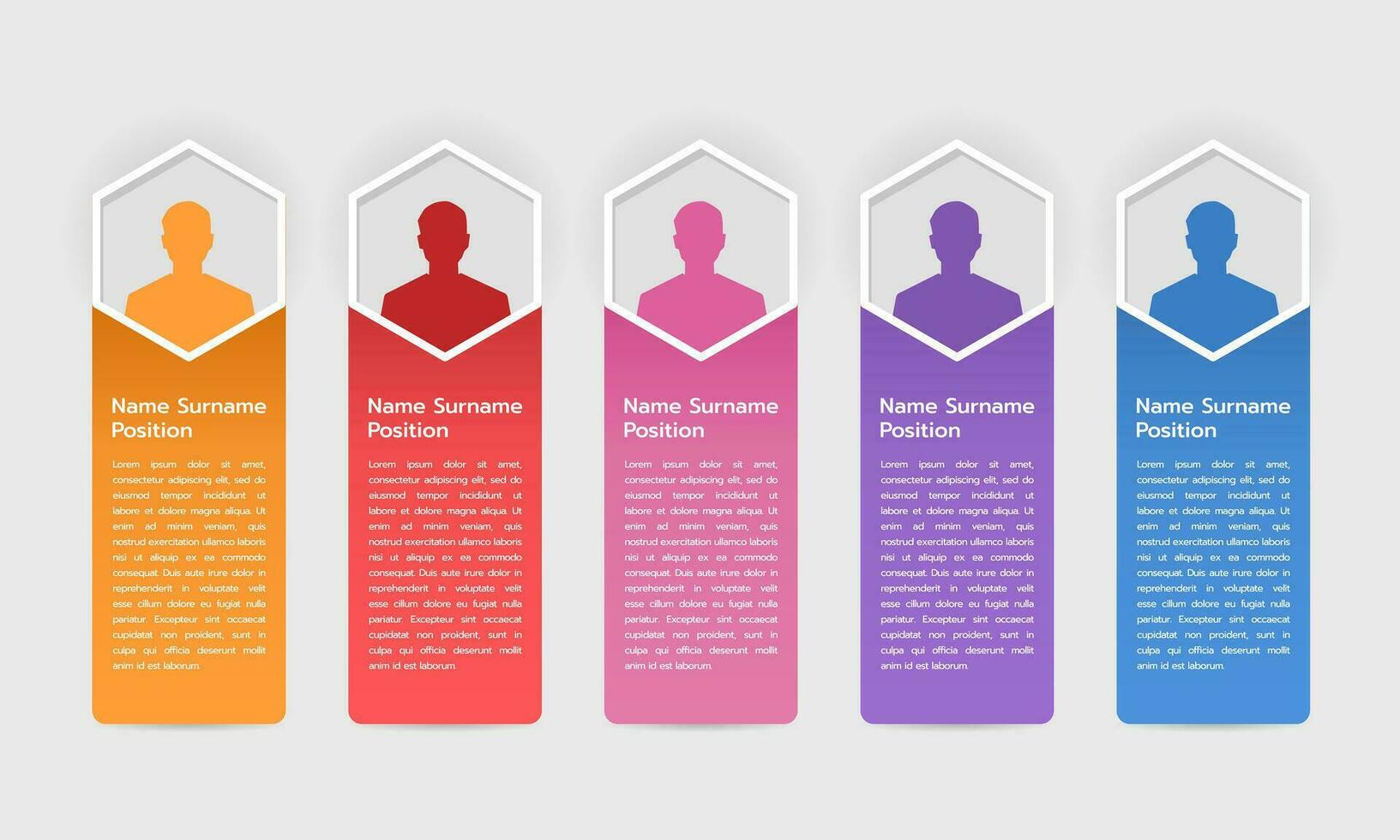 Name Surname
Position

Lorem ipsum dolor sit amet, consectetur adipiscing elit, sed do eiusmod tempor incididunt ut labore et dolore magna aliqua. Ut enim ad minim veniam, quis nostrud exercitation ullamco laboris nisi ut aliquip ex ea commodo consequat. Duis aute irure dolor in reprehenderit in voluptate velit esse cillum dolore eu fugiat nulla pariatur. Excepteur sint occaecat cupidatat non proident, sunt in culpa qui officia deserunt mollit anim id est laborum.

Name Surname
Position

Lorem ipsum dolor sit amet, consectetur adipiscing elit, sed do eiusmod tempor incididunt ut labore et dolore magna aliqua. Ut enim ad minim veniam, quis nostrud exercitation ullamco laboris nisi ut aliquip ex ea commodo consequat. Duis aute irure dolor in reprehenderit in voluptate velit esse cillum dolore eu fugiat nulla pariatur. Excepteur sint occaecat cupidatat non proident, sunt in culpa qui officia deserunt mollit anim id est laborum.

Name Surname
Position

Lorem ipsum dolor sit amet, consectetur adipiscing elit, sed do eiusmod tempor incididunt ut labore et dolore magna aliqua. Ut enim ad minim veniam, quis nostrud exercitation ullamco laboris nisi ut aliquip ex ea commodo consequat. Duis aute irure dolor in reprehenderit in voluptate velit esse cillum dolore eu fugiat nulla pariatur. Excepteur sint occaecat cupidatat non proident, sunt in culpa qui officia deserunt mollit anim id est laborum.

Name Surname
Position

Lorem ipsum dolor sit amet, consectetur adipiscing elit, sed do eiusmod tempor incididunt ut labore et dolore magna aliqua. Ut enim ad minim veniam, quis nostrud exercitation ullamco laboris nisi ut aliquip ex ea commodo consequat. Duis aute irure dolor in reprehenderit in voluptate velit esse cillum dolore eu fugiat nulla pariatur. Excepteur sint occaecat cupidatat non proident, sunt in culpa qui officia deserunt mollit anim id est laborum.

Name Surname
Position

Lorem ipsum dolor sit amet, consectetur adipiscing elit, sed do eiusmod tempor incididunt ut labore et dolore magna aliqua. Ut enim ad minim veniam, quis nostrud exercitation ullamco laboris nisi ut aliquip ex ea commodo consequat. Duis aute irure dolor in reprehenderit in voluptate velit esse cillum dolore eu fugiat nulla pariatur. Excepteur sint occaecat cupidatat non proident, sunt in culpa qui officia deserunt mollit anim id est laborum.