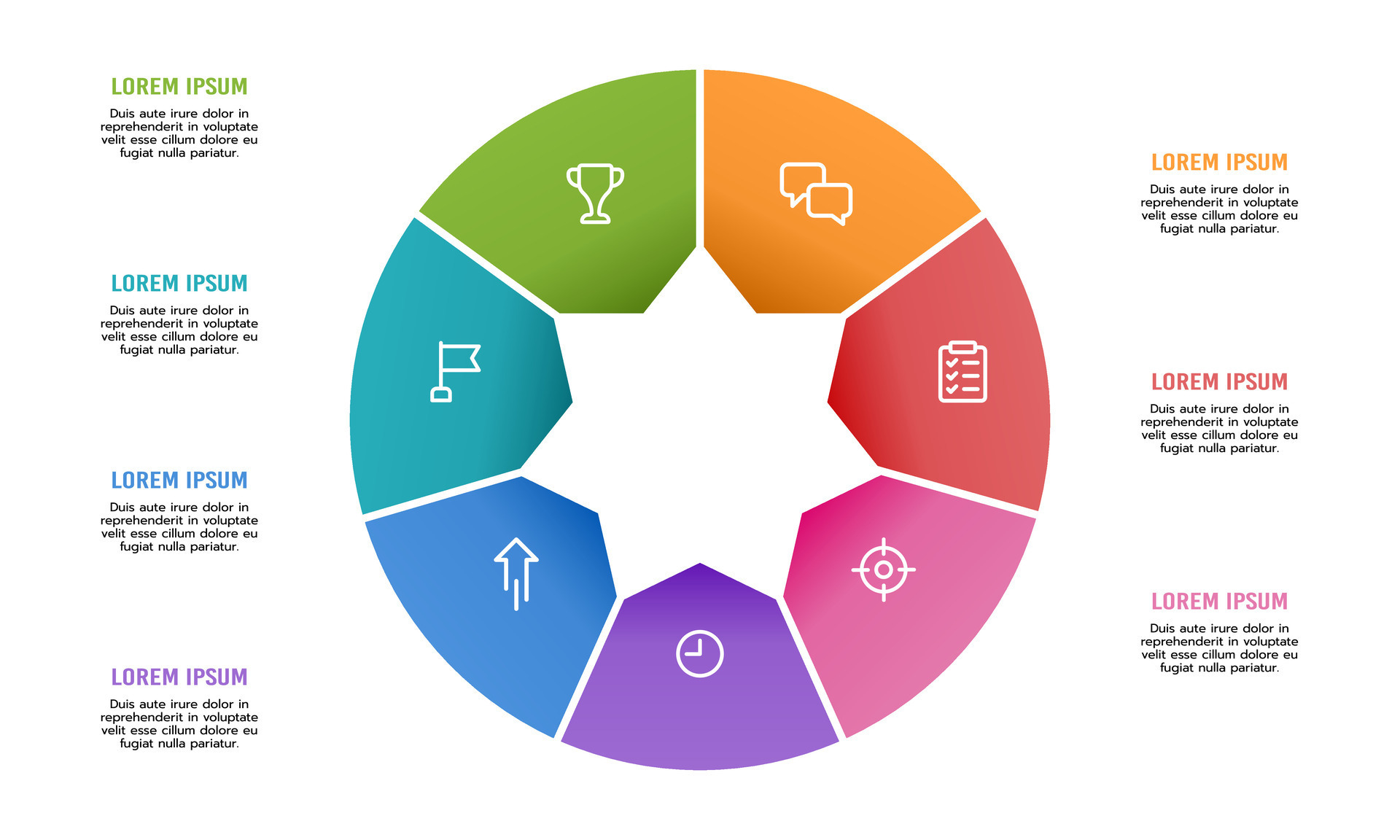 LOREM IPSUM
Duis aute irure dolor in reprehenderit in voluptate velit esse cillum dolore eu fugiat nulla pariatur.

LOREM IPSUM
Duis aute irure dolor in reprehenderit in voluptate velit esse cillum dolore eu fugiat nulla pariatur.

LOREM IPSUM
Duis aute irure dolor in reprehenderit in voluptate velit esse cillum dolore eu fugiat nulla pariatur.

LOREM IPSUM
Duis aute irure dolor in reprehenderit in voluptate velit esse cillum dolore eu fugiat nulla pariatur.

LOREM IPSUM
Duis aute irure dolor in reprehenderit in voluptate velit esse cillum dolore eu fugiat nulla pariatur.

LOREM IPSUM
Duis aute irure dolor in reprehenderit in voluptate velit esse cillum dolore eu fugiat nulla pariatur.

LOREM IPSUM
Duis aute irure dolor in reprehenderit in voluptate velit esse cillum dolore eu fugiat nulla pariatur.