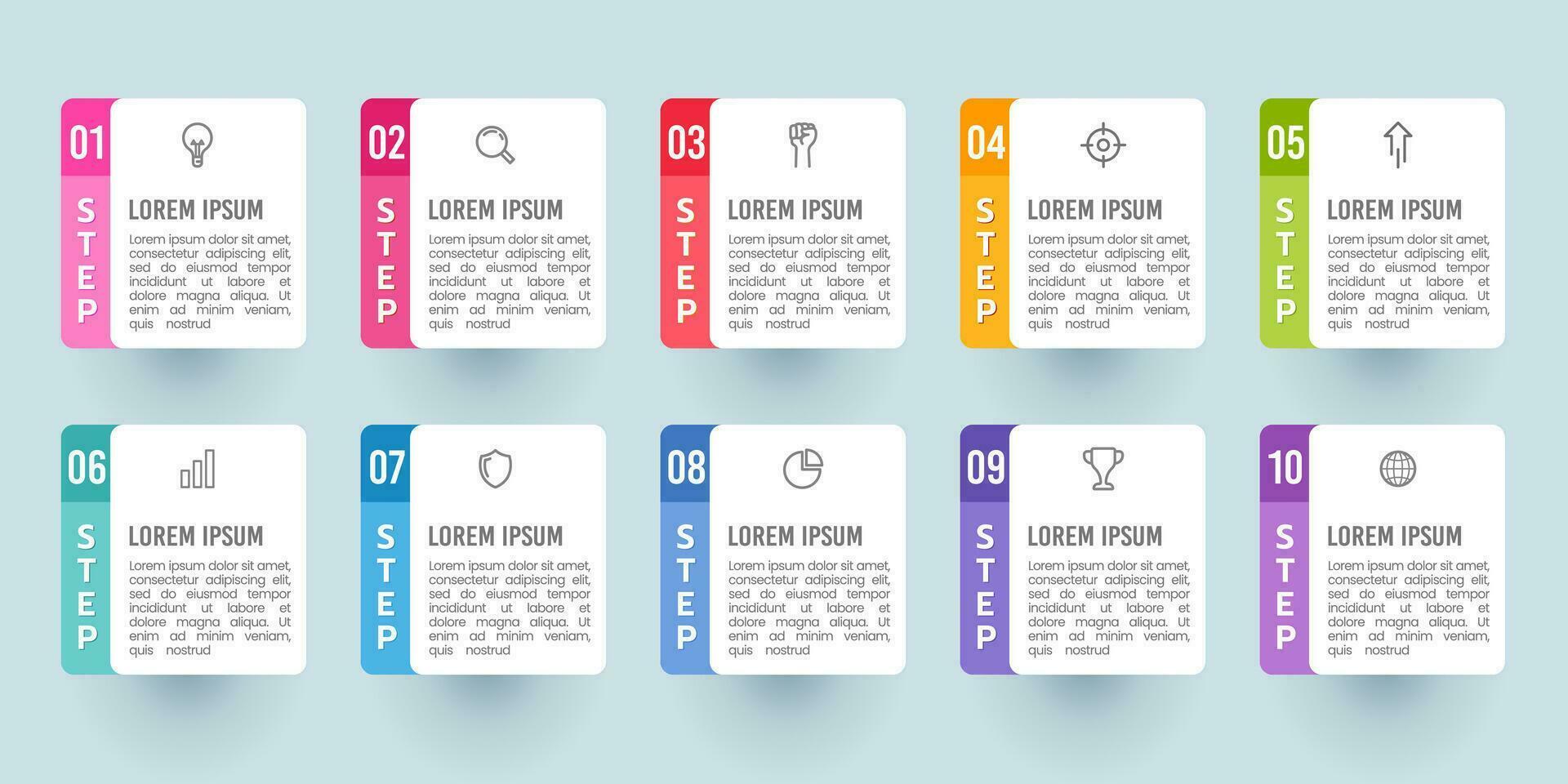 01
STEP
LOREM IPSUM
Lorem ipsum dolor sit amet, consectetur adipiscing elit, sed do eiusmod tempor incididunt ut labore et dolore magna aliqua. Ut enim ad minim veniam, quis nostrud

02
STEP
LOREM IPSUM
Lorem ipsum dolor sit amet, consectetur adipiscing elit, sed do eiusmod tempor incididunt ut labore et dolore magna aliqua. Ut enim ad minim veniam, quis nostrud

03
STEP
LOREM IPSUM
Lorem ipsum dolor sit amet, consectetur adipiscing elit, sed do eiusmod tempor incididunt ut labore et dolore magna aliqua. Ut enim ad minim veniam, quis nostrud

04
STEP
LOREM IPSUM
Lorem ipsum dolor sit amet, consectetur adipiscing elit, sed do eiusmod tempor incididunt ut labore et dolore magna aliqua. Ut enim ad minim veniam, quis nostrud

05
STEP
LOREM IPSUM
Lorem ipsum dolor sit amet, consectetur adipiscing elit, sed do eiusmod tempor incididunt ut labore et dolore magna aliqua. Ut enim ad minim veniam, quis nostrud

06
STEP
LOREM IPSUM
Lorem ipsum dolor sit amet, consectetur adipiscing elit, sed do eiusmod tempor incididunt ut labore et dolore magna aliqua. Ut enim ad minim veniam, quis nostrud

07
STEP
LOREM IPSUM
Lorem ipsum dolor sit amet, consectetur adipiscing elit, sed do eiusmod tempor incididunt ut labore et dolore magna aliqua. Ut enim ad minim veniam, quis nostrud

08
STEP
LOREM IPSUM
Lorem ipsum dolor sit amet, consectetur adipiscing elit, sed do eiusmod tempor incididunt ut labore et dolore magna aliqua. Ut enim ad minim veniam, quis nostrud

09
STEP
LOREM IPSUM
Lorem ipsum dolor sit amet, consectetur adipiscing elit, sed do eiusmod tempor incididunt ut labore et dolore magna aliqua. Ut enim ad minim veniam, quis nostrud

10
STEP
LOREM IPSUM
Lorem ipsum dolor sit amet, consectetur adipiscing elit, sed do eiusmod tempor incididunt ut labore et dolore magna aliqua. Ut enim ad minim veniam, quis nostrud