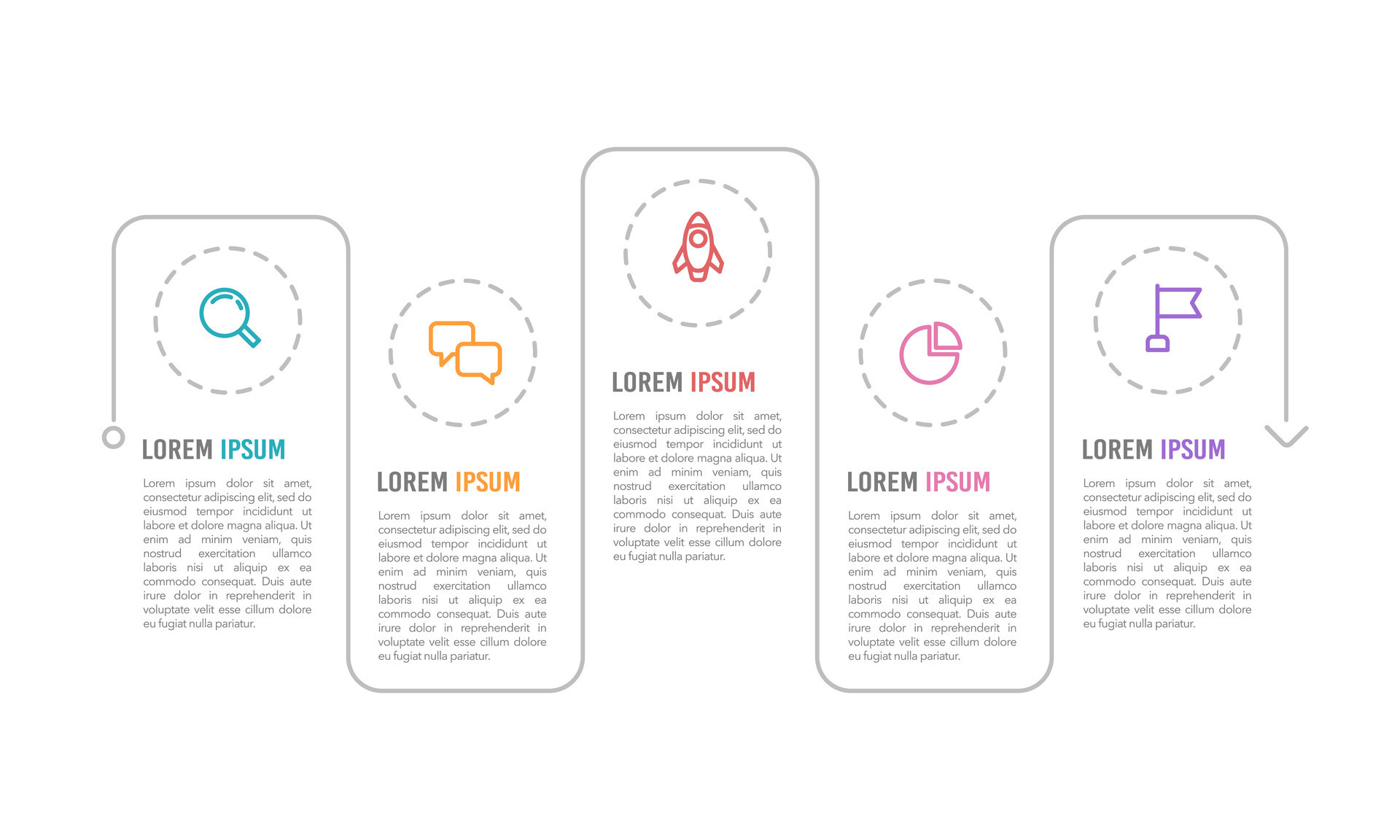 LOREM IPSUM

Lorem ipsum dolor sit amet, consectetur adipiscing elit, sed do eiusmod tempor incididunt ut labore et dolore magna aliqua. Ut enim ad minim veniam, quis nostrud exercitation ullamco laboris nisi ut aliquip ex ea commodo consequat. Duis aute irure dolor in reprehenderit in voluptate velit esse cillum dolore eu fugiat nulla pariatur.

LOREM IPSUM

Lorem ipsum dolor sit amet, consectetur adipiscing elit, sed do eiusmod tempor incididunt ut labore et dolore magna aliqua. Ut enim ad minim veniam, quis nostrud exercitation ullamco laboris nisi ut aliquip ex ea commodo consequat. Duis aute irure dolor in reprehenderit in voluptate velit esse cillum dolore eu fugiat nulla pariatur.

LOREM IPSUM

Lorem ipsum dolor sit amet, consectetur adipiscing elit, sed do eiusmod tempor incididunt ut labore et dolore magna aliqua. Ut enim ad minim veniam, quis nostrud exercitation ullamco laboris nisi ut aliquip ex ea commodo consequat. Duis aute irure dolor in reprehenderit in voluptate velit esse cillum dolore eu fugiat nulla pariatur.

LOREM IPSUM

Lorem ipsum dolor sit amet, consectetur adipiscing elit, sed do eiusmod tempor incididunt ut labore et dolore magna aliqua. Ut enim ad minim veniam, quis nostrud exercitation ullamco laboris nisi ut aliquip ex ea commodo consequat. Duis aute irure dolor in reprehenderit in voluptate velit esse cillum dolore eu fugiat nulla pariatur.

LOREM IPSUM

Lorem ipsum dolor sit amet, consectetur adipiscing elit, sed do eiusmod tempor incididunt ut labore et dolore magna aliqua. Ut enim ad minim veniam, quis nostrud exercitation ullamco laboris nisi ut aliquip ex ea commodo consequat. Duis aute irure dolor in reprehenderit in voluptate velit esse cillum dolore eu fugiat nulla pariatur.