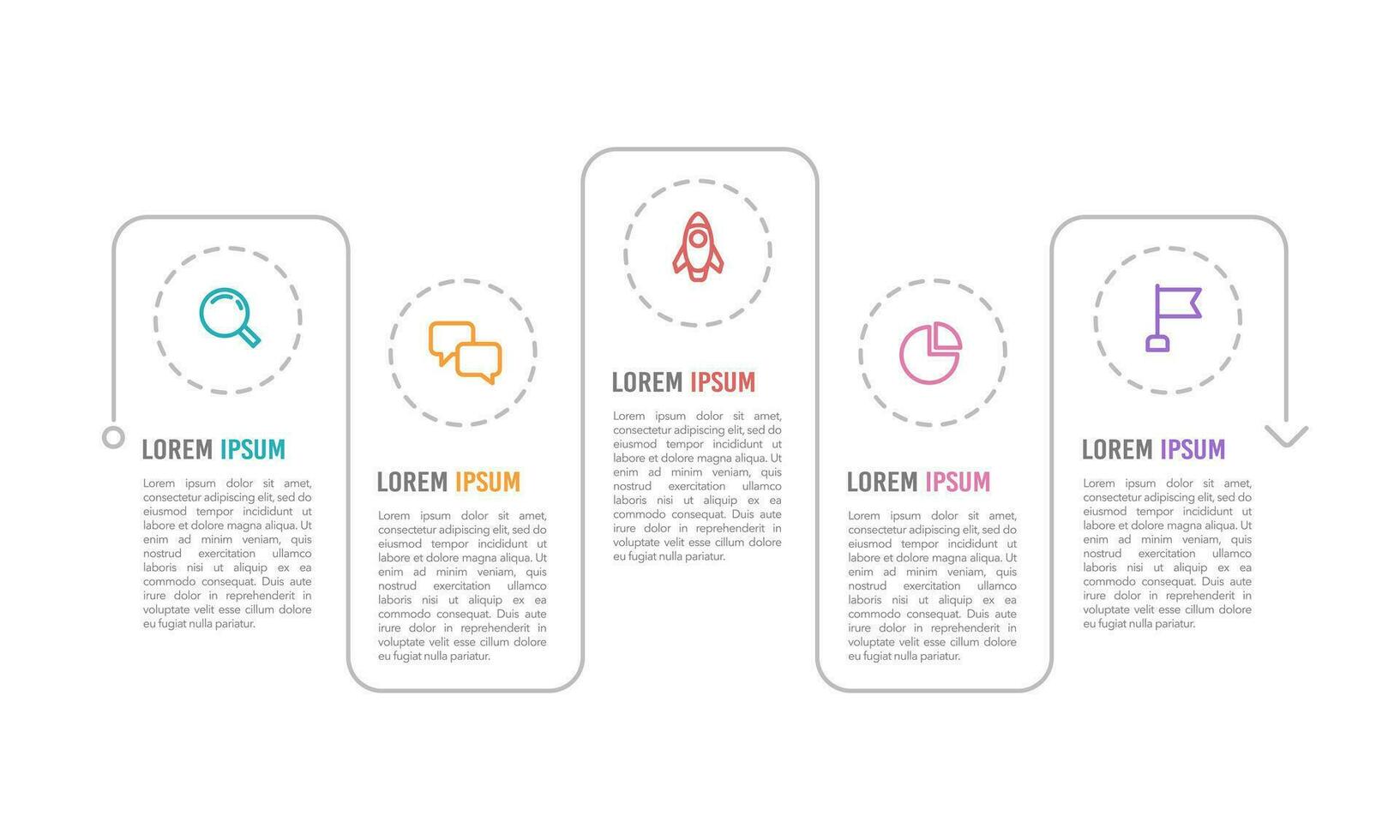 LOREM IPSUM

Lorem ipsum dolor sit amet, consectetur adipiscing elit, sed do eiusmod tempor incididunt ut labore et dolore magna aliqua. Ut enim ad minim veniam, quis nostrud exercitation ullamco laboris nisi ut aliquip ex ea commodo consequat. Duis aute irure dolor in reprehenderit in voluptate velit esse cillum dolore eu fugiat nulla pariatur.

LOREM IPSUM

Lorem ipsum dolor sit amet, consectetur adipiscing elit, sed do eiusmod tempor incididunt ut labore et dolore magna aliqua. Ut enim ad minim veniam, quis nostrud exercitation ullamco laboris nisi ut aliquip ex ea commodo consequat. Duis aute irure dolor in reprehenderit in voluptate velit esse cillum dolore eu fugiat nulla pariatur.

LOREM IPSUM

Lorem ipsum dolor sit amet, consectetur adipiscing elit, sed do eiusmod tempor incididunt ut labore et dolore magna aliqua. Ut enim ad minim veniam, quis nostrud exercitation ullamco laboris nisi ut aliquip ex ea commodo consequat. Duis aute irure dolor in reprehenderit in voluptate velit esse cillum dolore eu fugiat nulla pariatur.

LOREM IPSUM

Lorem ipsum dolor sit amet, consectetur adipiscing elit, sed do eiusmod tempor incididunt ut labore et dolore magna aliqua. Ut enim ad minim veniam, quis nostrud exercitation ullamco laboris nisi ut aliquip ex ea commodo consequat. Duis aute irure dolor in reprehenderit in voluptate velit esse cillum dolore eu fugiat nulla pariatur.

LOREM IPSUM

Lorem ipsum dolor sit amet, consectetur adipiscing elit, sed do eiusmod tempor incididunt ut labore et dolore magna aliqua. Ut enim ad minim veniam, quis nostrud exercitation ullamco laboris nisi ut aliquip ex ea commodo consequat. Duis aute irure dolor in reprehenderit in voluptate velit esse cillum dolore eu fugiat nulla pariatur.