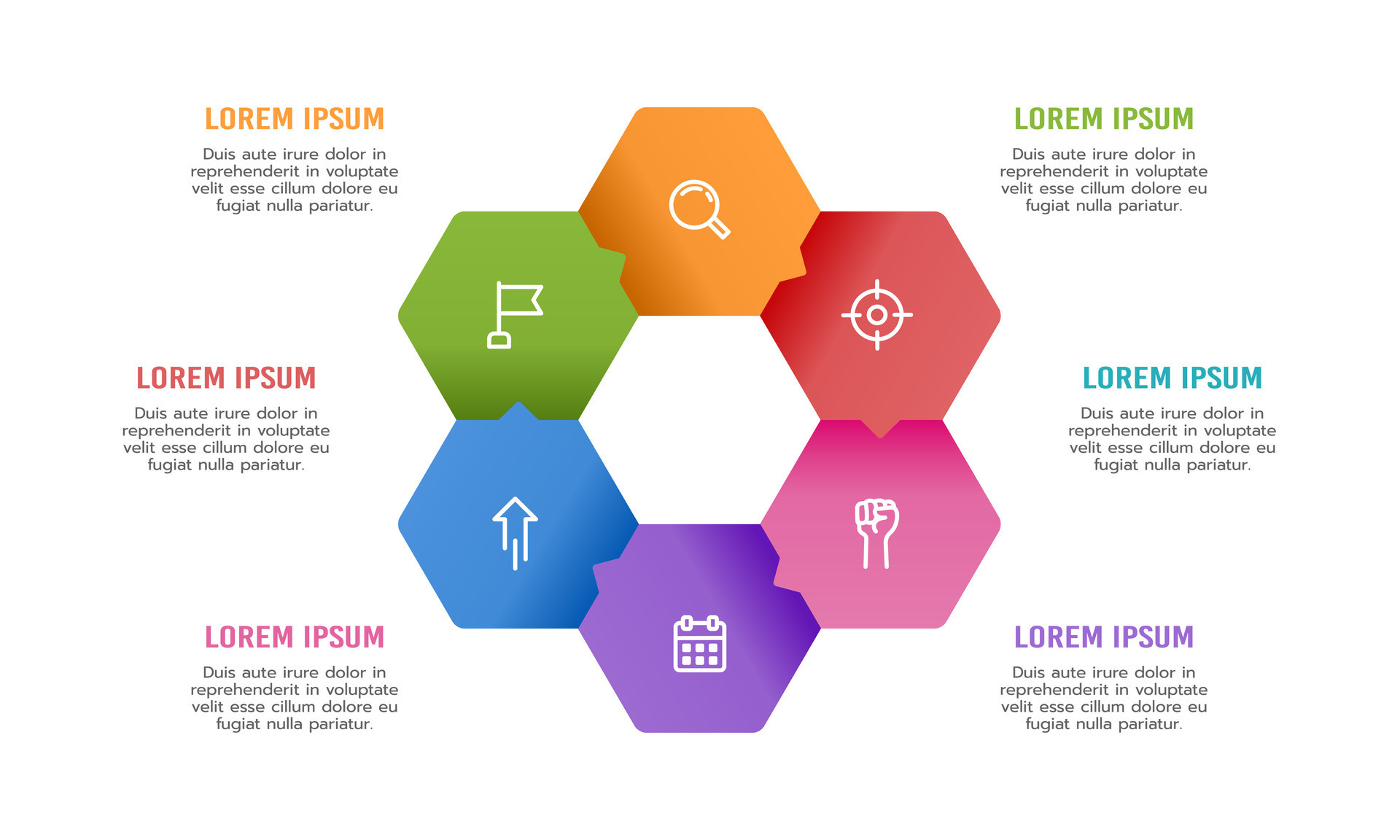 LOREM IPSUM
Duis aute irure dolor in reprehenderit in voluptate velit esse cillum dolore eu fugiat nulla pariatur.

LOREM IPSUM
Duis aute irure dolor in reprehenderit in voluptate velit esse cillum dolore eu fugiat nulla pariatur.

LOREM IPSUM
Duis aute irure dolor in reprehenderit in voluptate velit esse cillum dolore eu fugiat nulla pariatur.

LOREM IPSUM
Duis aute irure dolor in reprehenderit in voluptate velit esse cillum dolore eu fugiat nulla pariatur.

LOREM IPSUM
Duis aute irure dolor in reprehenderit in voluptate velit esse cillum dolore eu fugiat nulla pariatur.

LOREM IPSUM
Duis aute irure dolor in reprehenderit in voluptate velit esse cillum dolore eu fugiat nulla pariatur.