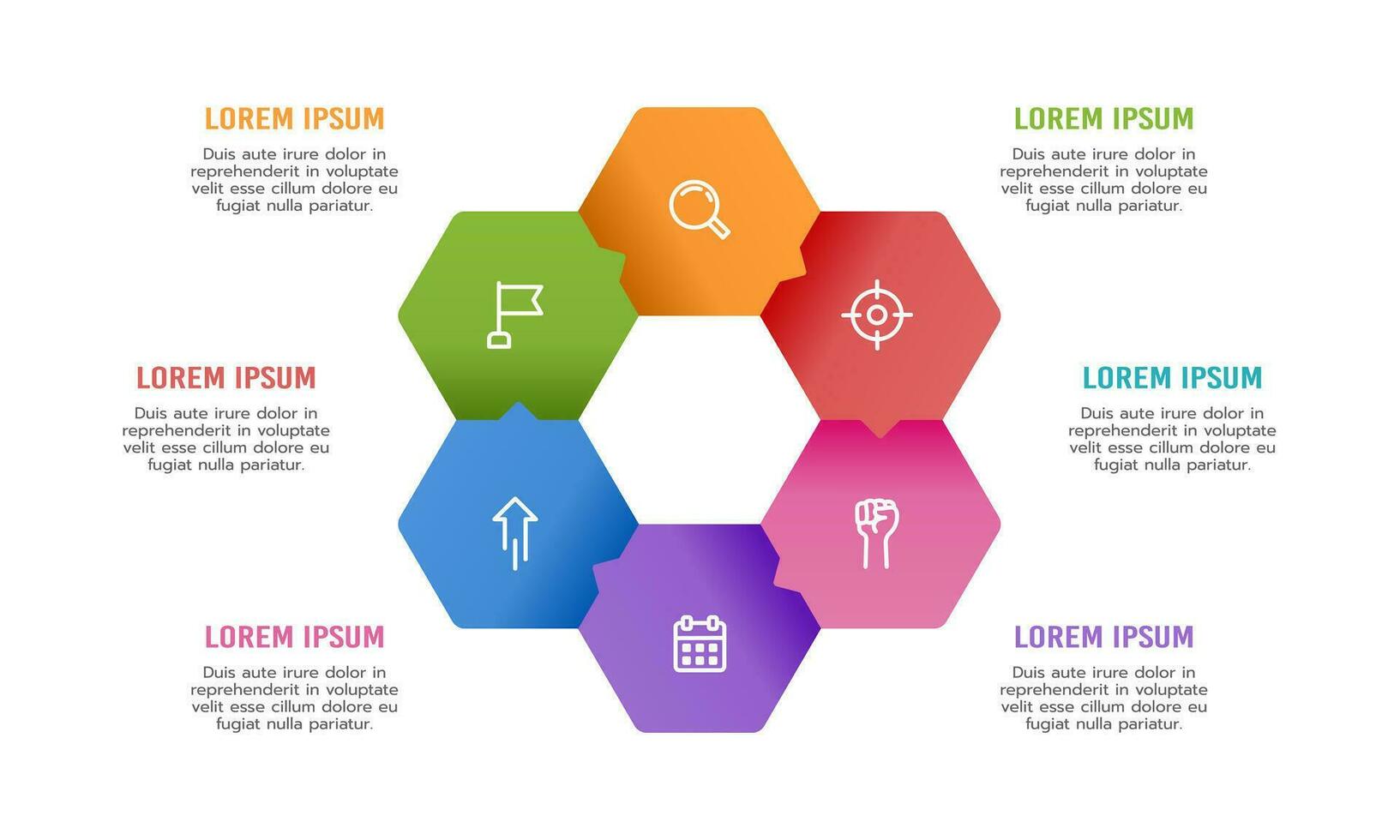 LOREM IPSUM
Duis aute irure dolor in reprehenderit in voluptate velit esse cillum dolore eu fugiat nulla pariatur.

LOREM IPSUM
Duis aute irure dolor in reprehenderit in voluptate velit esse cillum dolore eu fugiat nulla pariatur.

LOREM IPSUM
Duis aute irure dolor in reprehenderit in voluptate velit esse cillum dolore eu fugiat nulla pariatur.

LOREM IPSUM
Duis aute irure dolor in reprehenderit in voluptate velit esse cillum dolore eu fugiat nulla pariatur.

LOREM IPSUM
Duis aute irure dolor in reprehenderit in voluptate velit esse cillum dolore eu fugiat nulla pariatur.

LOREM IPSUM
Duis aute irure dolor in reprehenderit in voluptate velit esse cillum dolore eu fugiat nulla pariatur.