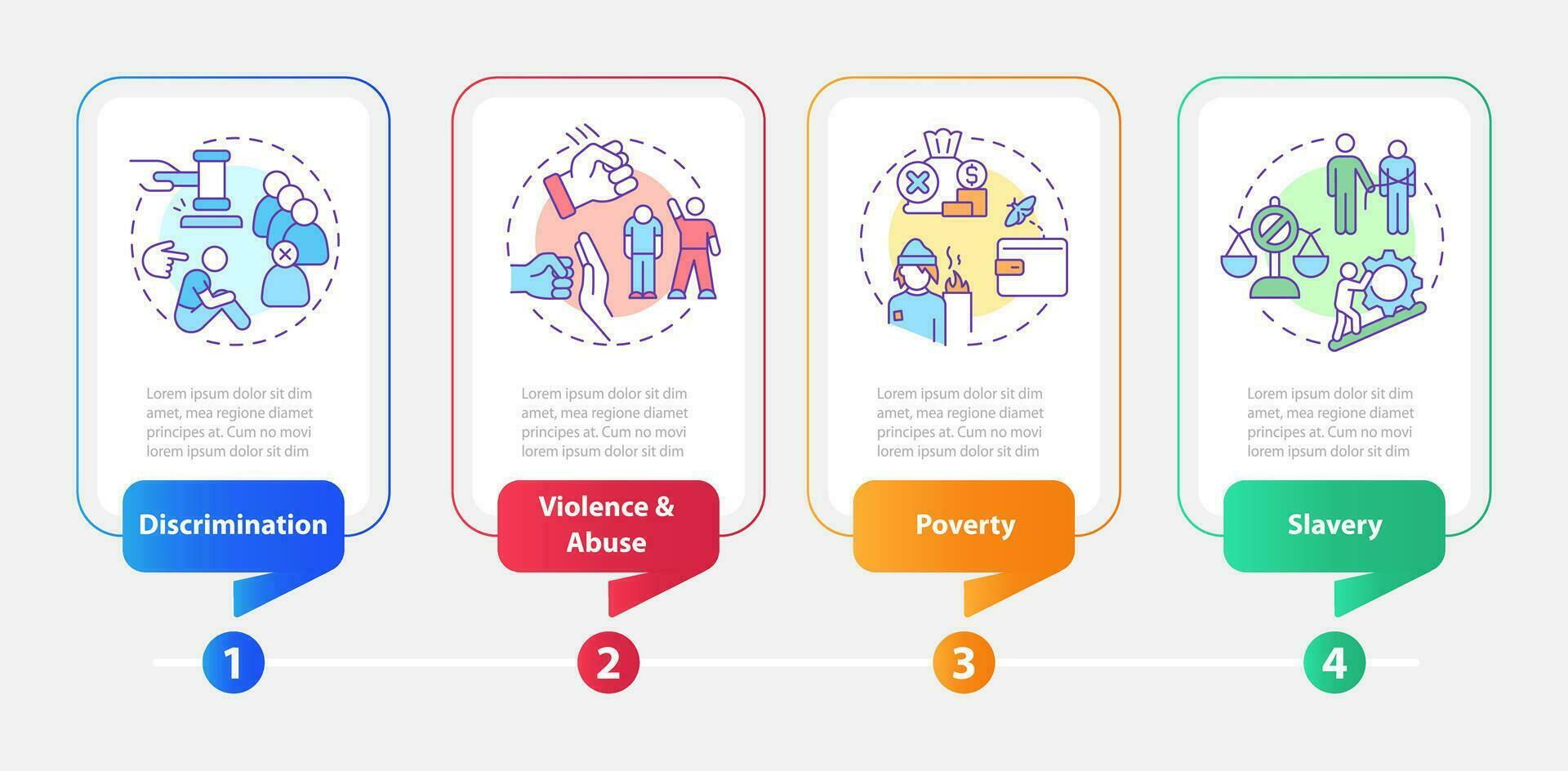 Lorem ipsum dolor sit dim amet, mea regione diamet principes at. Cum no movi lorem ipsum dolor sit dim

Discrimination

1

Lorem ipsum dolor sit dim amet, mea regione diamet principes at. Cum no movi lorem ipsum dolor sit dim

Violence & Abuse

2

Lorem ipsum dolor sit dim amet, mea regione diamet principes at. Cum no movi lorem ipsum dolor sit dim

Poverty

3

Lorem ipsum dolor sit dim amet, mea regione diamet principes at. Cum no movi lorem ipsum dolor sit dim

Slavery

4