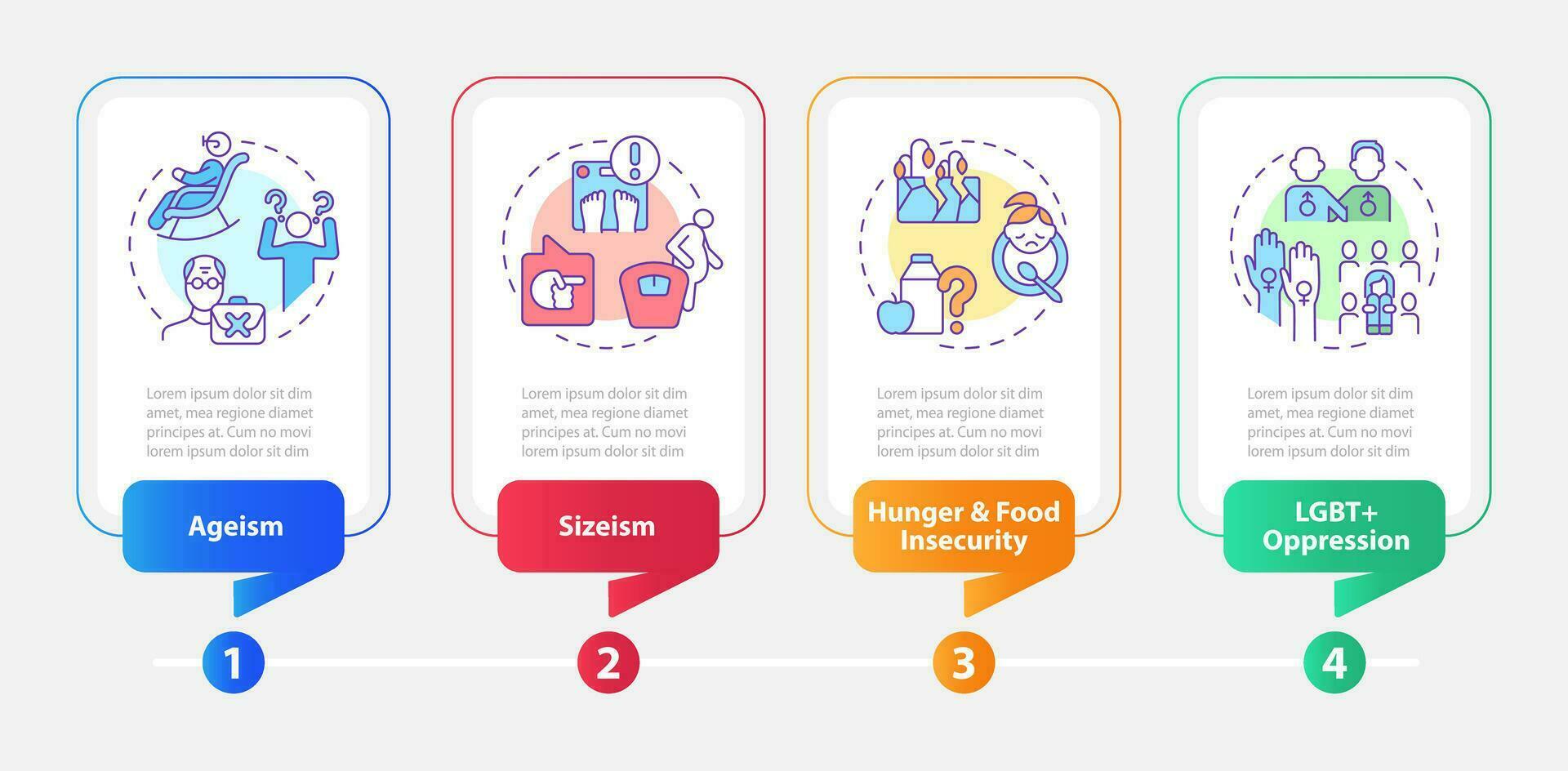 Lorem ipsum dolor sit dim amet, mea regione diamet principes at. Cum no movi lorem ipsum dolor sit dim

Ageism

1

Lorem ipsum dolor sit dim amet, mea regione diamet principes at. Cum no movi lorem ipsum dolor sit dim

Sizeism

2

Lorem ipsum dolor sit dim amet, mea regione diamet principes at. Cum no movi lorem ipsum dolor sit dim

Hunger & Food Insecurity

3

Lorem ipsum dolor sit dim amet, mea regione diamet principes at. Cum no movi lorem ipsum dolor sit dim

LGBT+ Oppression

4