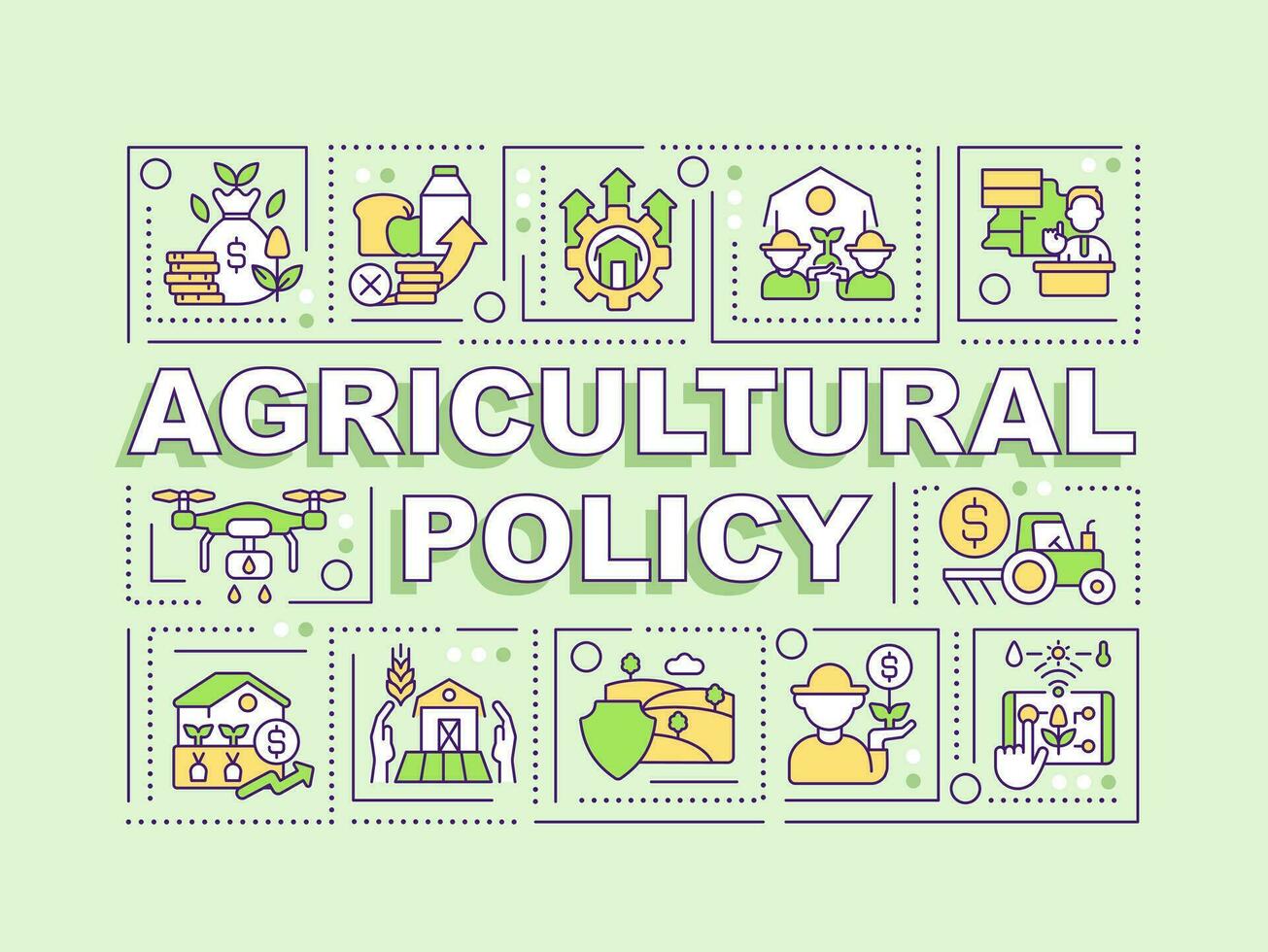 AGRICULTURAL POLICY