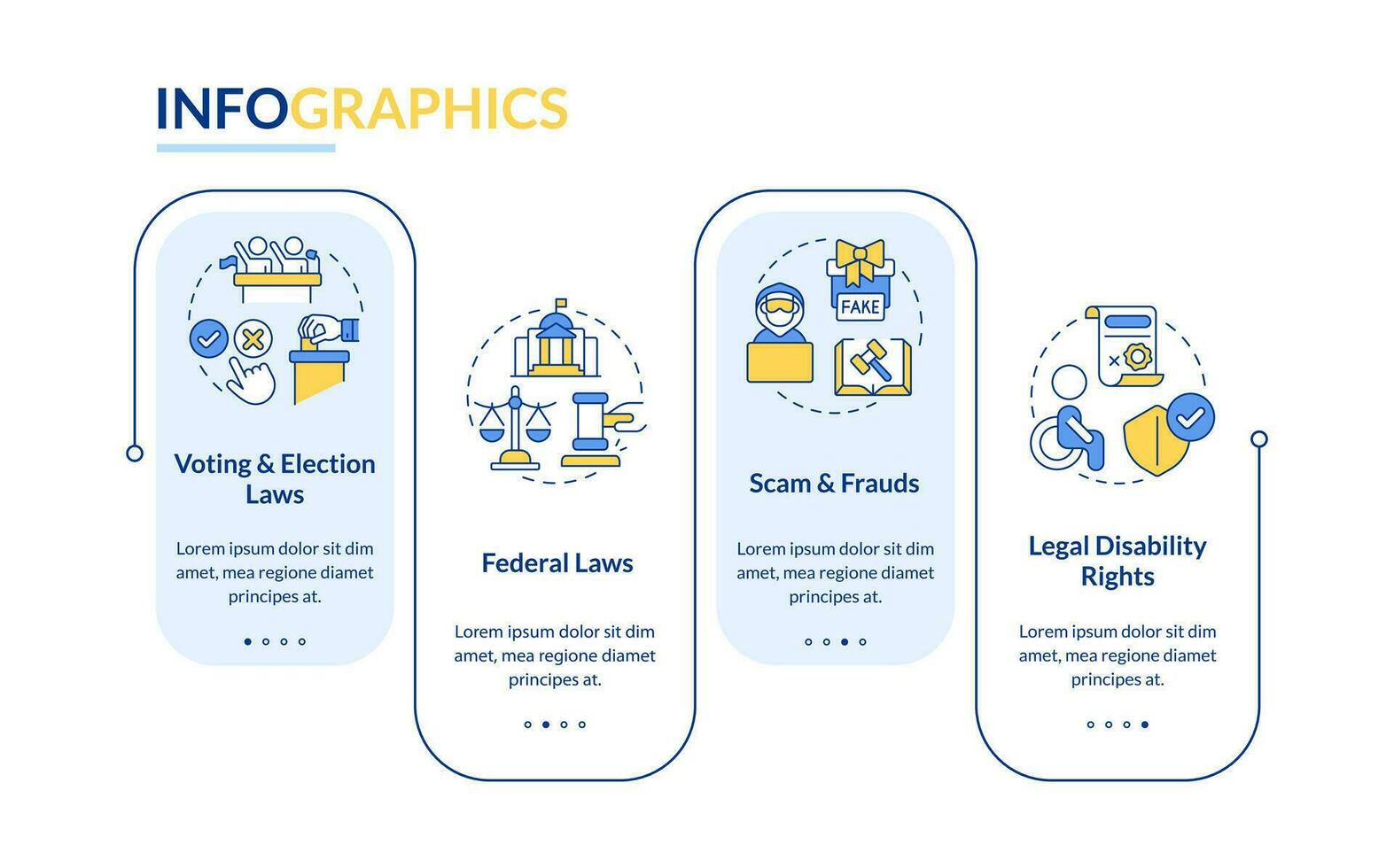 INFOGRAPHICS

Voting & Election Laws

Lorem ipsum dolor sit dim amet, mea regione diamet principes at.

Federal Laws

Lorem ipsum dolor sit dim amet, mea regione diamet principes at.

FAKE

Scam & Frauds

Lorem ipsum dolor sit dim amet, mea regione diamet principes at.

Legal Disability Rights

Lorem ipsum dolor sit dim amet, mea regione diamet principes at.