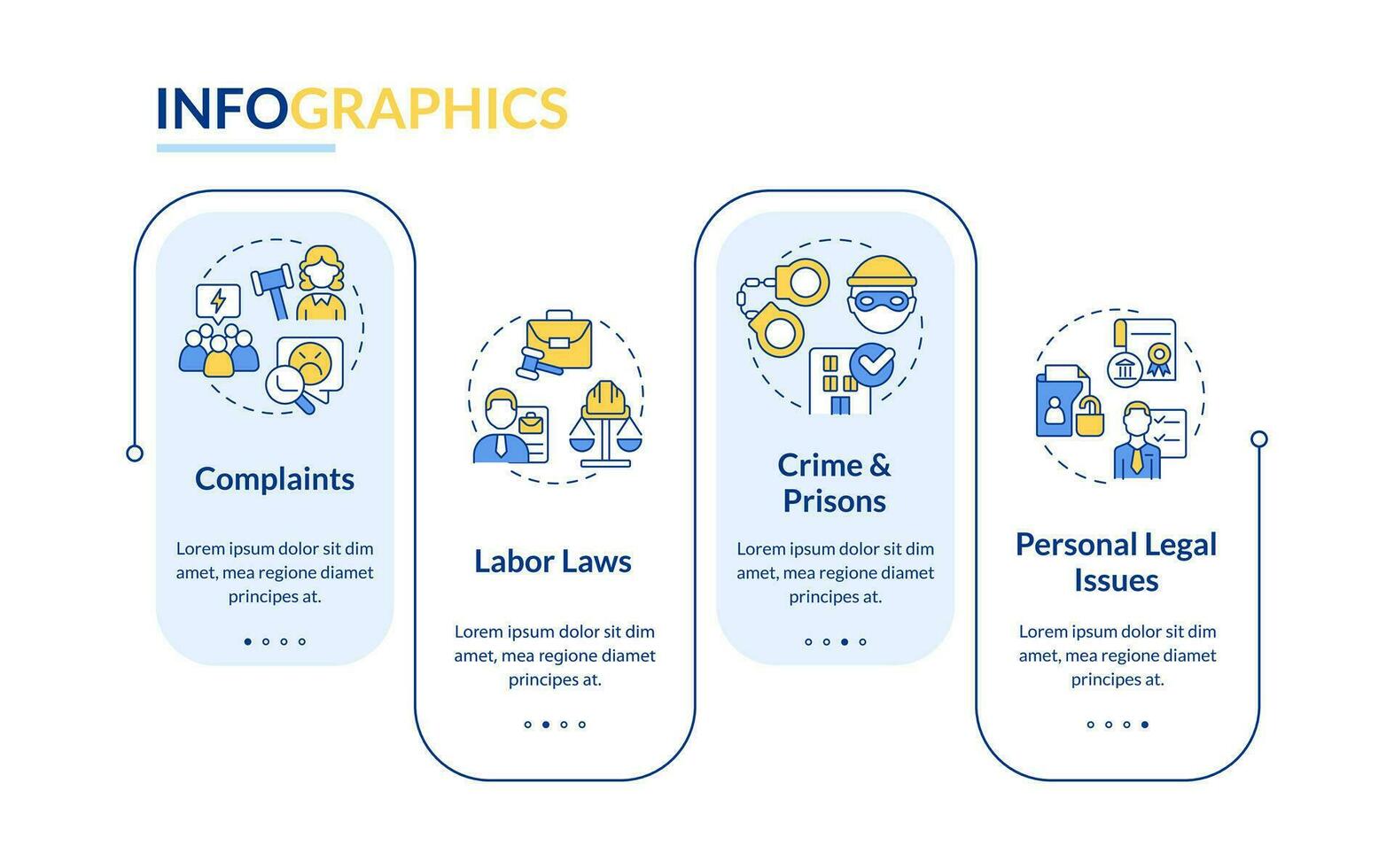 INFOGRAPHICS

Complaints

Lorem ipsum dolor sit dim amet, mea regione diamet principes at.

Labor Laws

Lorem ipsum dolor sit dim amet, mea regione diamet principes at.

Crime & Prisons

Lorem ipsum dolor sit dim amet, mea regione diamet principes at.

Personal Legal Issues

Lorem ipsum dolor sit dim amet, mea regione diamet principes at.