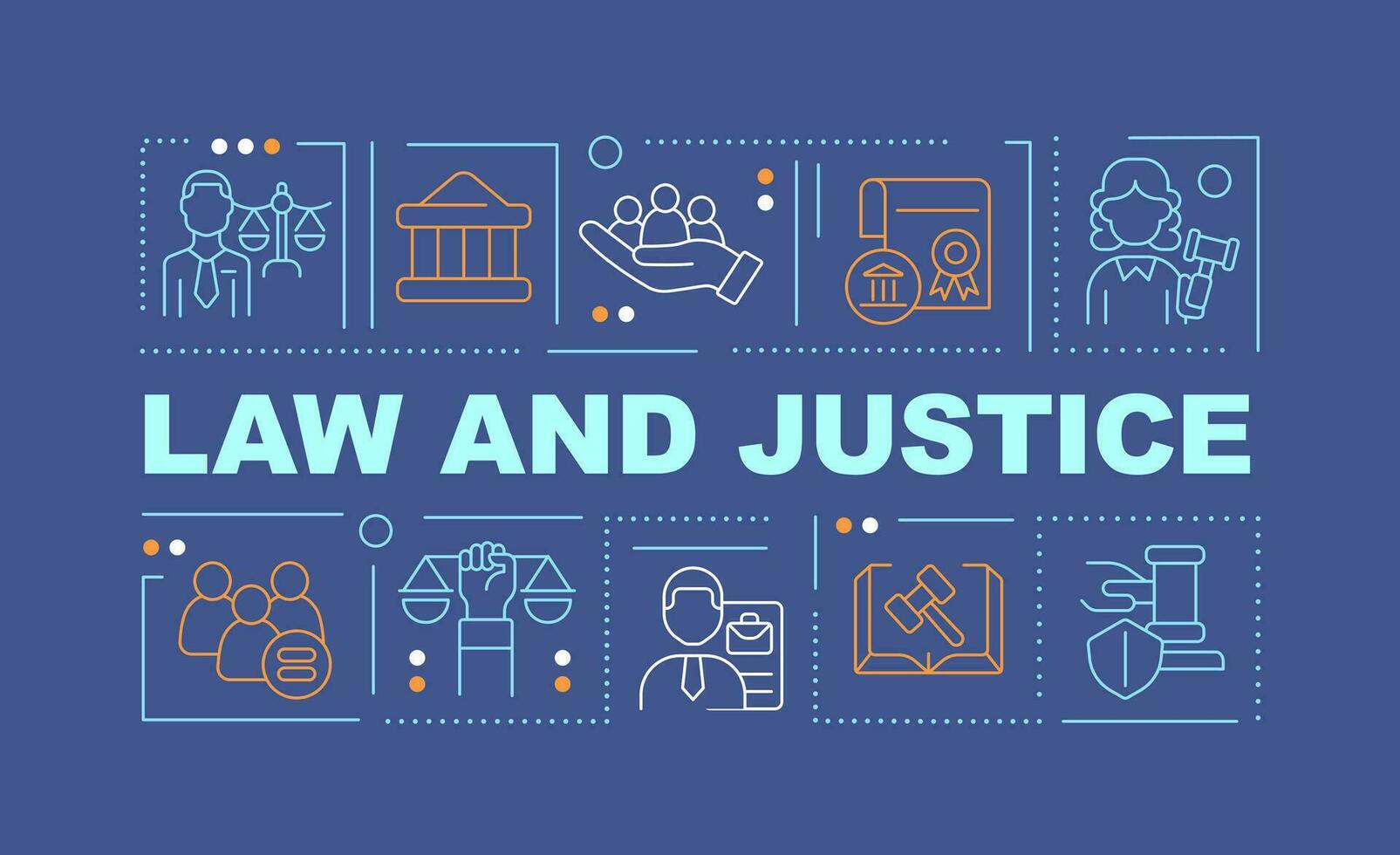 LAW AND JUSTICE