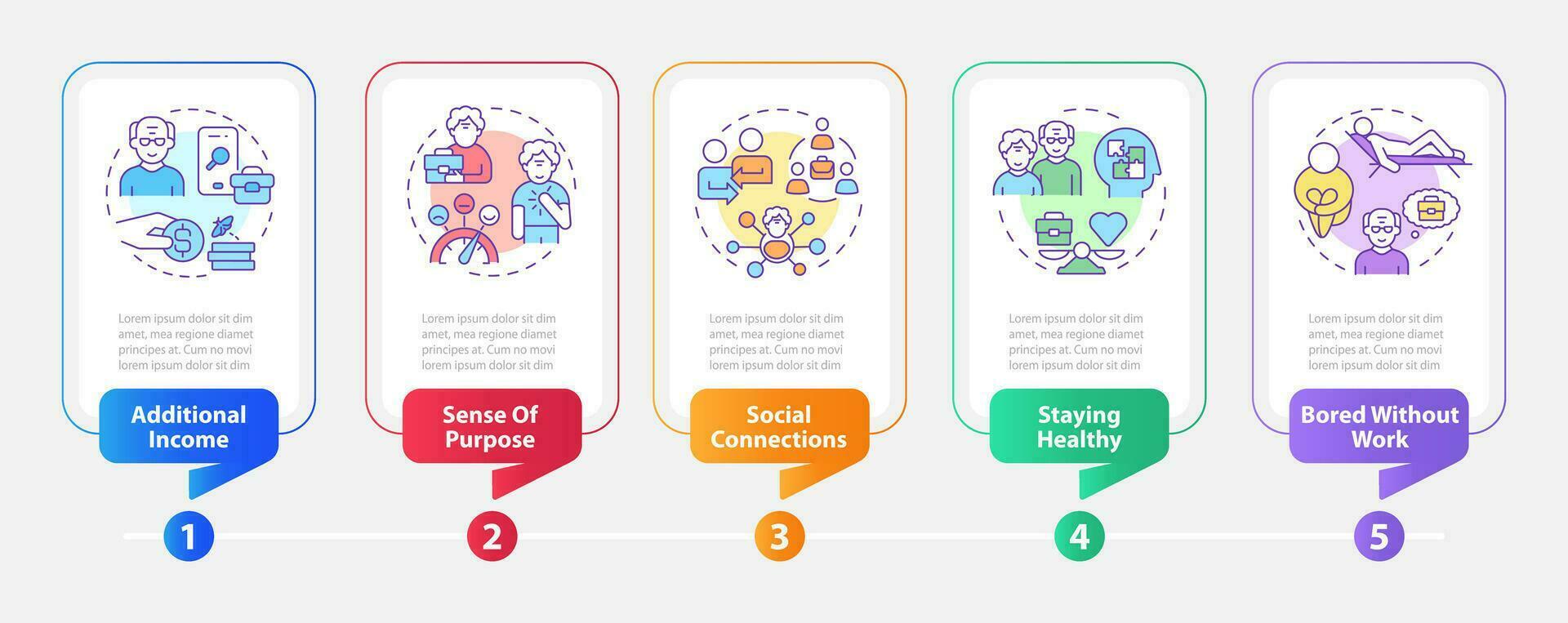 Lorem ipsum dolor sit dim amet, mea regione diamet principes at. Cum no movi lorem ipsum dolor sit dim

Additional Income

1

Lorem ipsum dolor sit dim amet, mea regione diamet principes at. Cum no movi lorem ipsum dolor sit dim

Sense Of Purpose

2

Lorem ipsum dolor sit dim amet, mea regione diamet principes at. Cum no movi lorem ipsum dolor sit dim

Social Connections

3

Lorem ipsum dolor sit dim amet, mea regione diamet principes at. Cum no movi lorem ipsum dolor sit dim

Staying Healthy

4

Lorem ipsum dolor sit dim amet, mea regione diamet principes at. Cum no movi lorem ipsum dolor sit dim

Bored Without Work

5