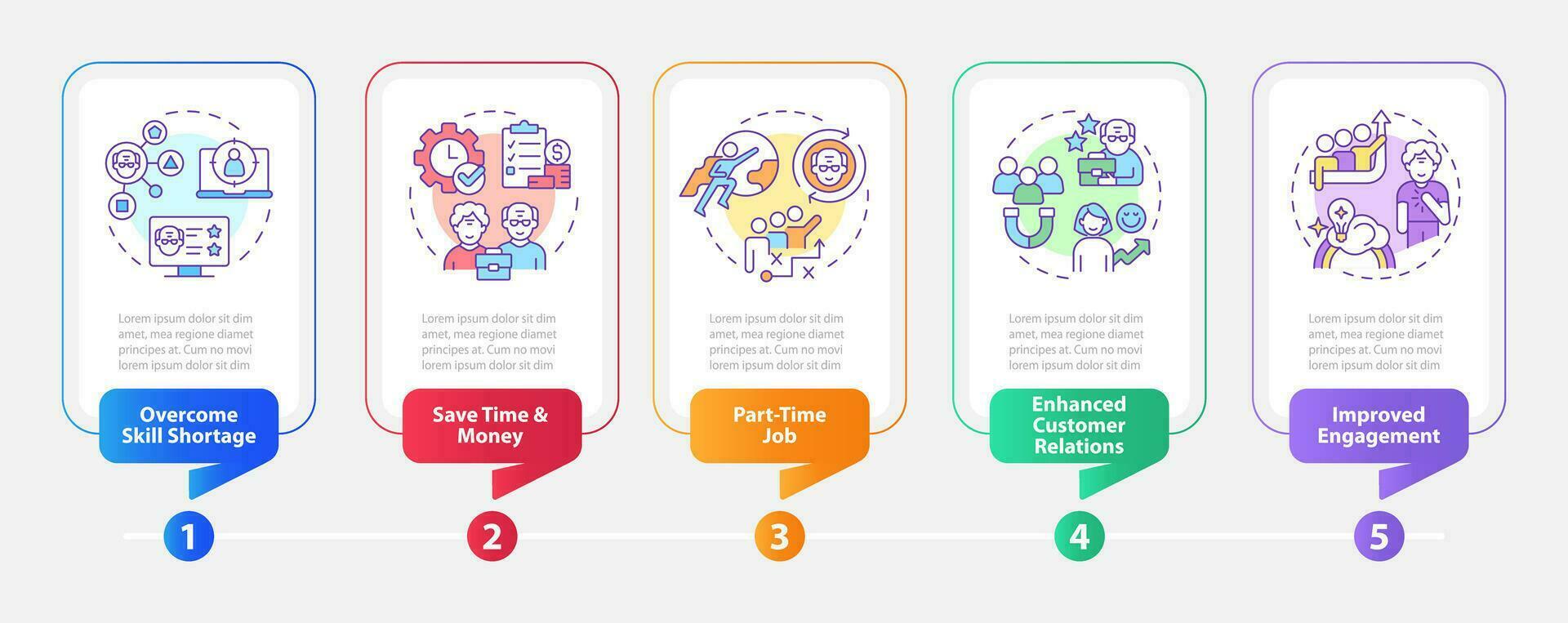 Lorem ipsum dolor sit dim amet, mea regione diamet principes at. Cum no movi lorem ipsum dolor sit dim

Overcome Skill Shortage

1

Lorem ipsum dolor sit dim amet, mea regione diamet principes at. Cum no movi lorem ipsum dolor sit dim

Save Time & Money

2

Lorem ipsum dolor sit dim amet, mea regione diamet principes at. Cum no movi lorem ipsum dolor sit dim

Part-Time Job

3

Lorem ipsum dolor sit dim amet, mea regione diamet principes at. Cum no movi lorem ipsum dolor sit dim

Enhanced Customer Relations

4

Lorem ipsum dolor sit dim amet, mea regione diamet principes at. Cum no movi lorem ipsum dolor sit dim

Improved Engagement

5