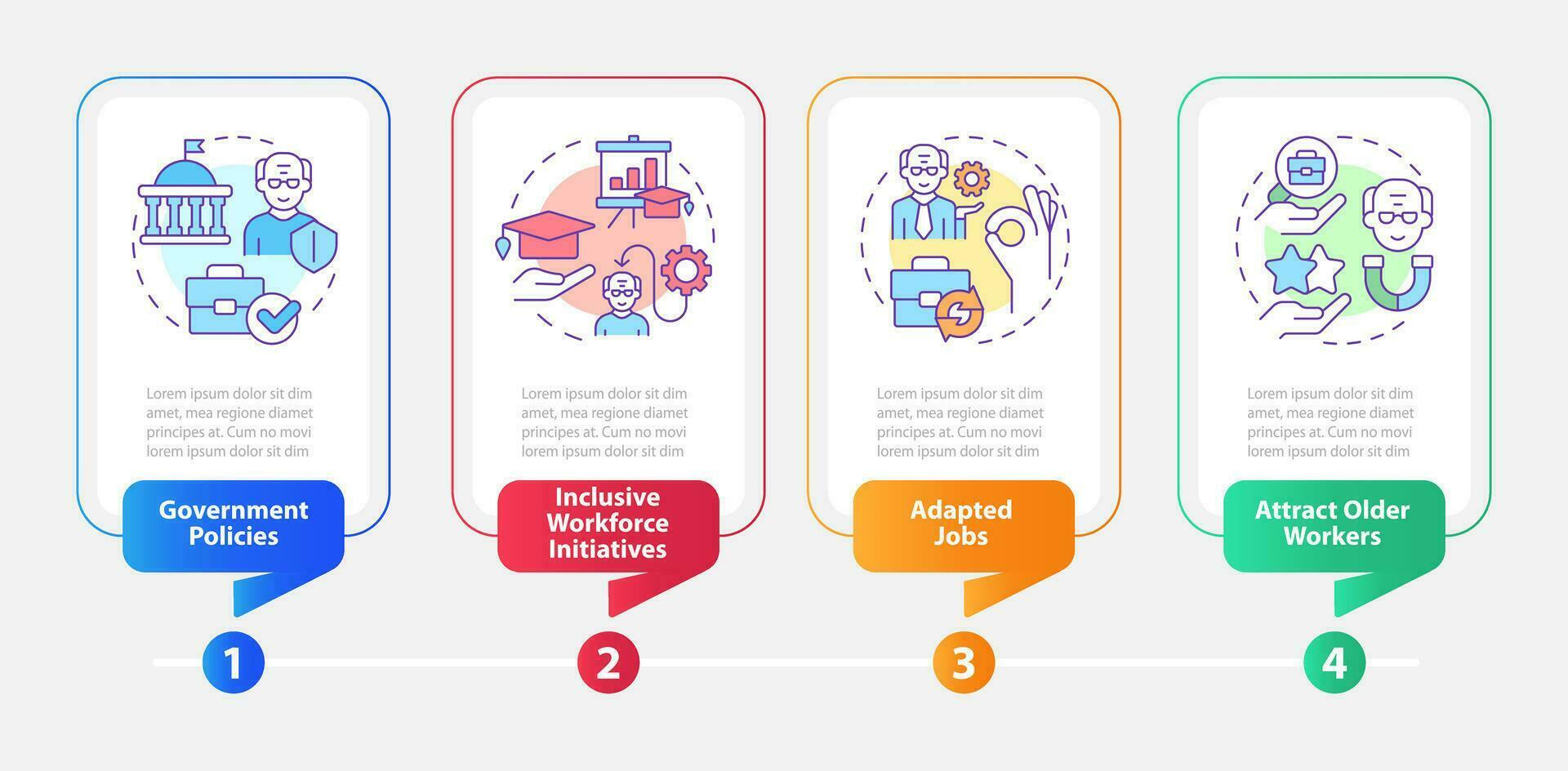 Lorem ipsum dolor sit dim amet, mea regione diamet principes at. Cum no movi lorem ipsum dolor sit dim

Government Policies

1

Lorem ipsum dolor sit dim amet, mea regione diamet principes at. Cum no movi lorem ipsum dolor sit dim

Inclusive Workforce Initiatives

2

Lorem ipsum dolor sit dim amet, mea regione diamet principes at. Cum no movi lorem ipsum dolor sit dim

Adapted Jobs

3

Lorem ipsum dolor sit dim amet, mea regione diamet principes at. Cum no movi lorem ipsum dolor sit dim

Attract Older Workers

4