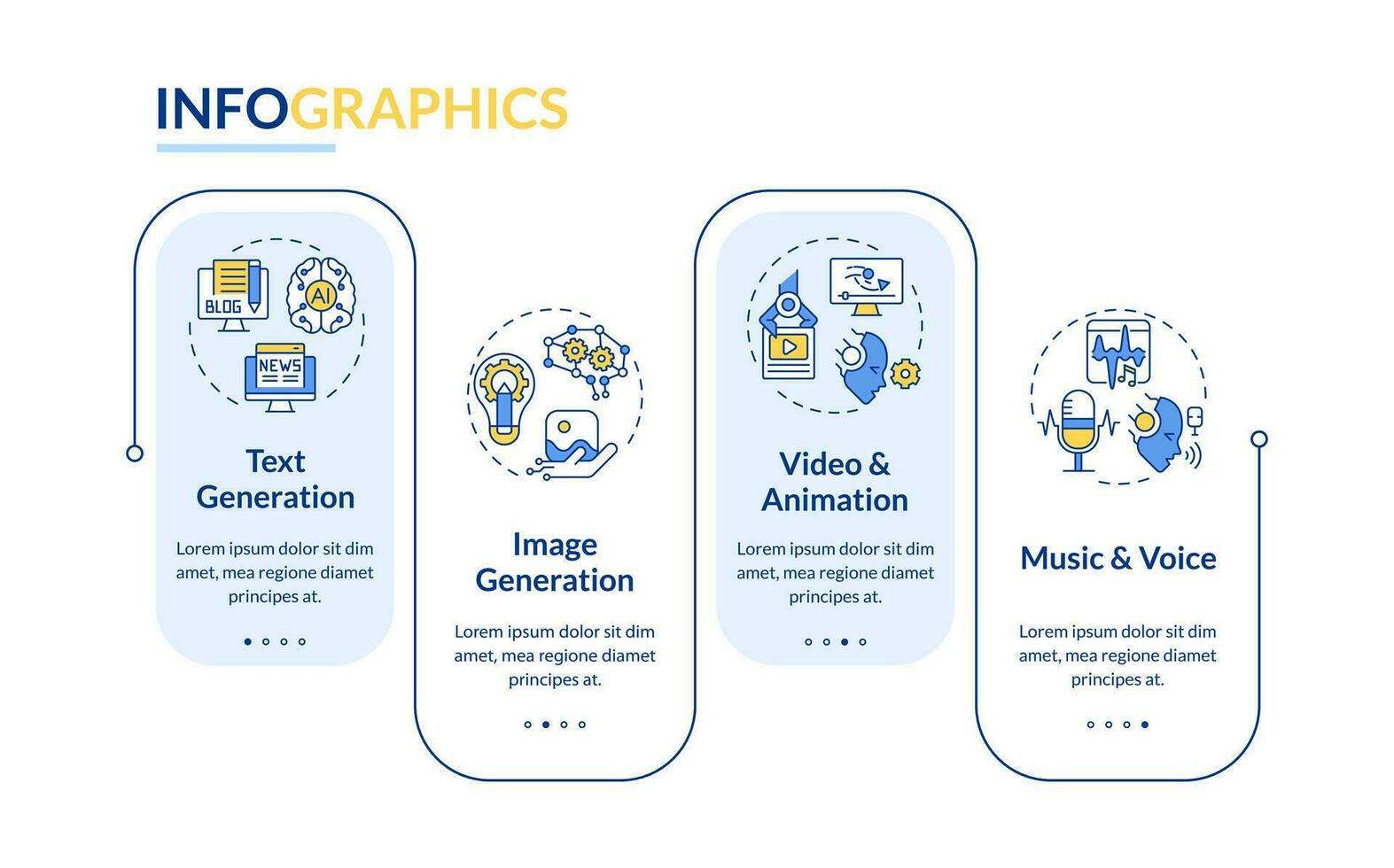 INFOGRAPHICS

BLOG
AI
NEWS

Text Generation

Lorem ipsum dolor sit dim amet, mea regione diamet principes at.

Image Generation

Lorem ipsum dolor sit dim amet, mea regione diamet principes at.

Video & Animation

Lorem ipsum dolor sit dim amet, mea regione diamet principes at.

Music & Voice

Lorem ipsum dolor sit dim amet, mea regione diamet principes at.