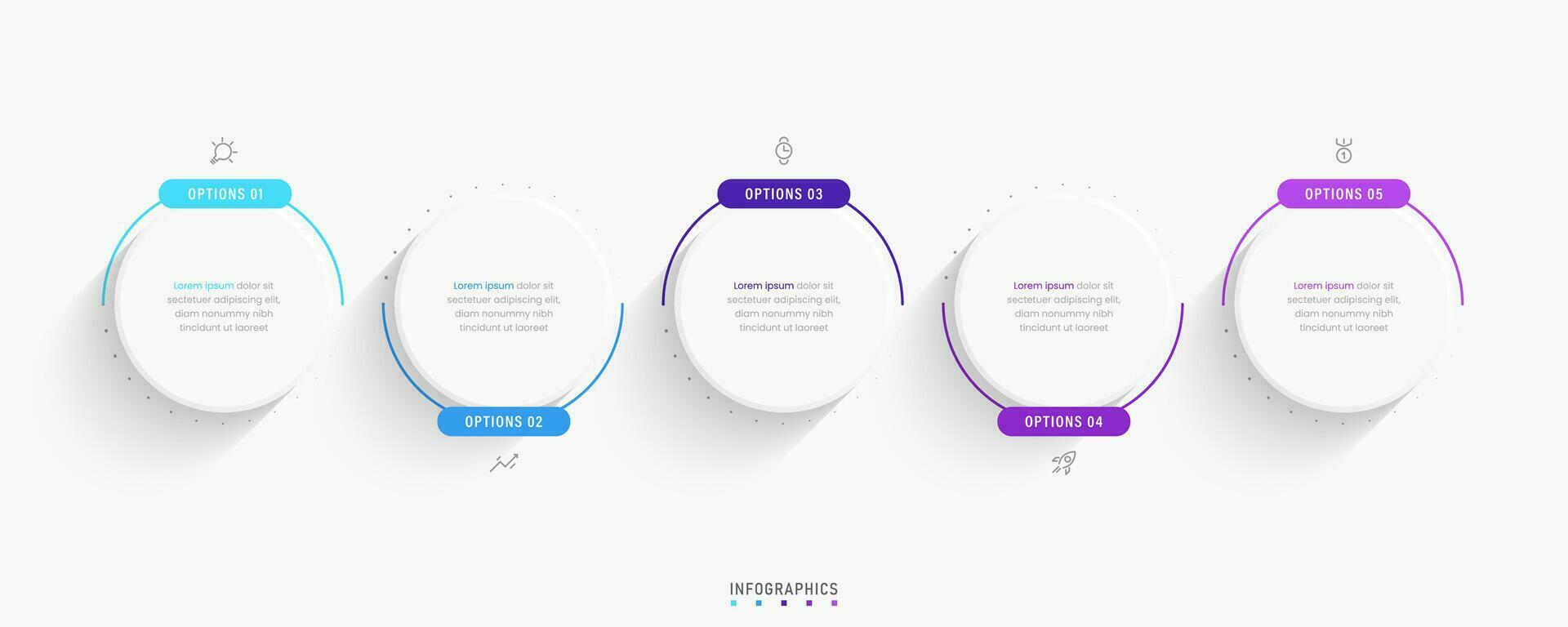 OPTIONS 01

Lorem ipsum dolor sit sectetuer adipiscing elit, diam nonummy nibh tincidunt ut laoreet

Lorem ipsum dolor sit sectetuer adipiscing elit, diam nonummy nibh tincidunt ut laoreet

OPTIONS 02

OPTIONS 03

Lorem ipsum dolor sit sectetuer adipiscing elit, diam nonummy nibh tincidunt ut laoreet

Lorem ipsum dolor sit sectetuer adipiscing elit, diam nonummy nibh tincidunt ut laoreet

OPTIONS 04

OPTIONS 05

Lorem ipsum dolor sit sectetuer adipiscing elit, diam nonummy nibh tincidunt ut laoreet

INFOGRAPHICS