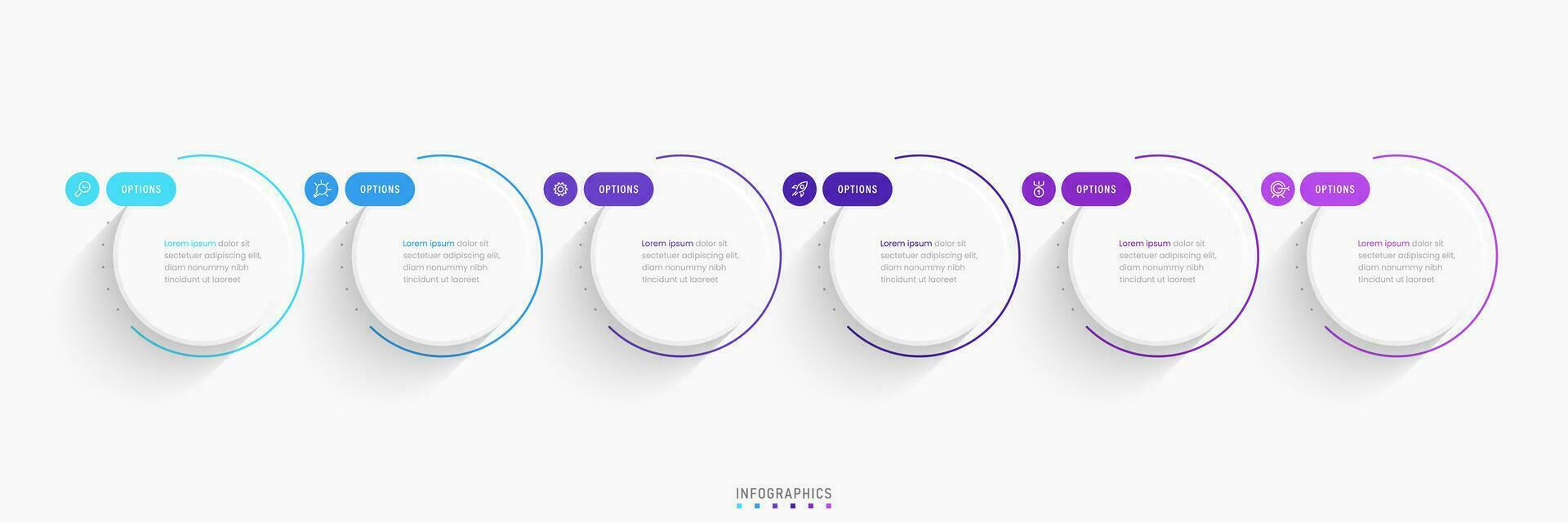 OPTIONS

Lorem ipsum dolor sit sectetuer adipiscing elit, diam nonummy nibh tincidunt ut laoreet

OPTIONS

Lorem ipsum dolor sit sectetuer adipiscing elit, diam nonummy nibh tincidunt ut laoreet

OPTIONS

Lorem ipsum dolor sit sectetuer adipiscing elit, diam nonummy nibh tincidunt ut laoreet

OPTIONS

Lorem ipsum dolor sit sectetuer adipiscing elit, diam nonummy nibh tincidunt ut laoreet

OPTIONS

Lorem ipsum dolor sit sectetuer adipiscing elit, diam nonummy nibh tincidunt ut laoreet

OPTIONS

Lorem ipsum dolor sit sectetuer adipiscing elit, diam nonummy nibh tincidunt ut laoreet

INFOGRAPHICS