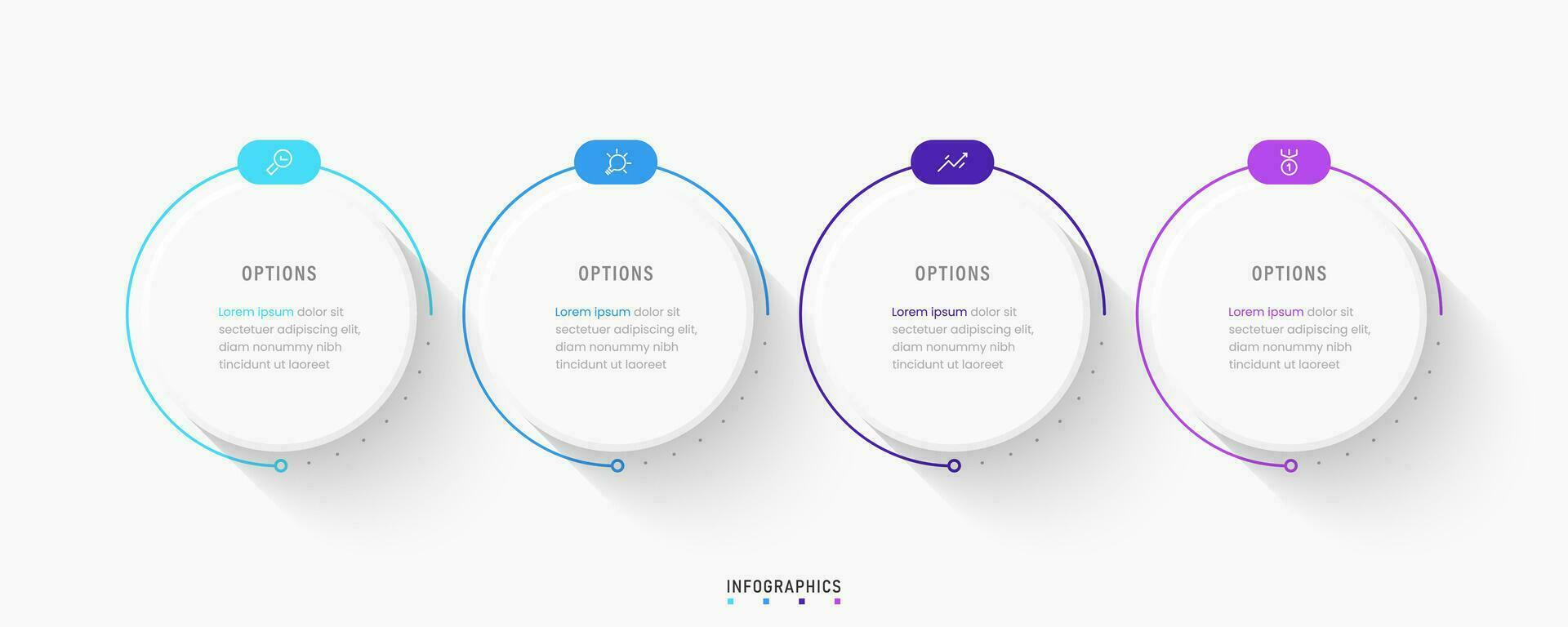 OPTIONS

Lorem ipsum dolor sit sectetuer adipiscing elit, diam nonummy nibh tincidunt ut laoreet

OPTIONS

Lorem ipsum dolor sit sectetuer adipiscing elit, diam nonummy nibh tincidunt ut laoreet

OPTIONS

Lorem ipsum dolor sit sectetuer adipiscing elit, diam nonummy nibh tincidunt ut laoreet

OPTIONS

Lorem ipsum dolor sit sectetuer adipiscing elit, diam nonummy nibh tincidunt ut laoreet

1

INFOGRAPHICS