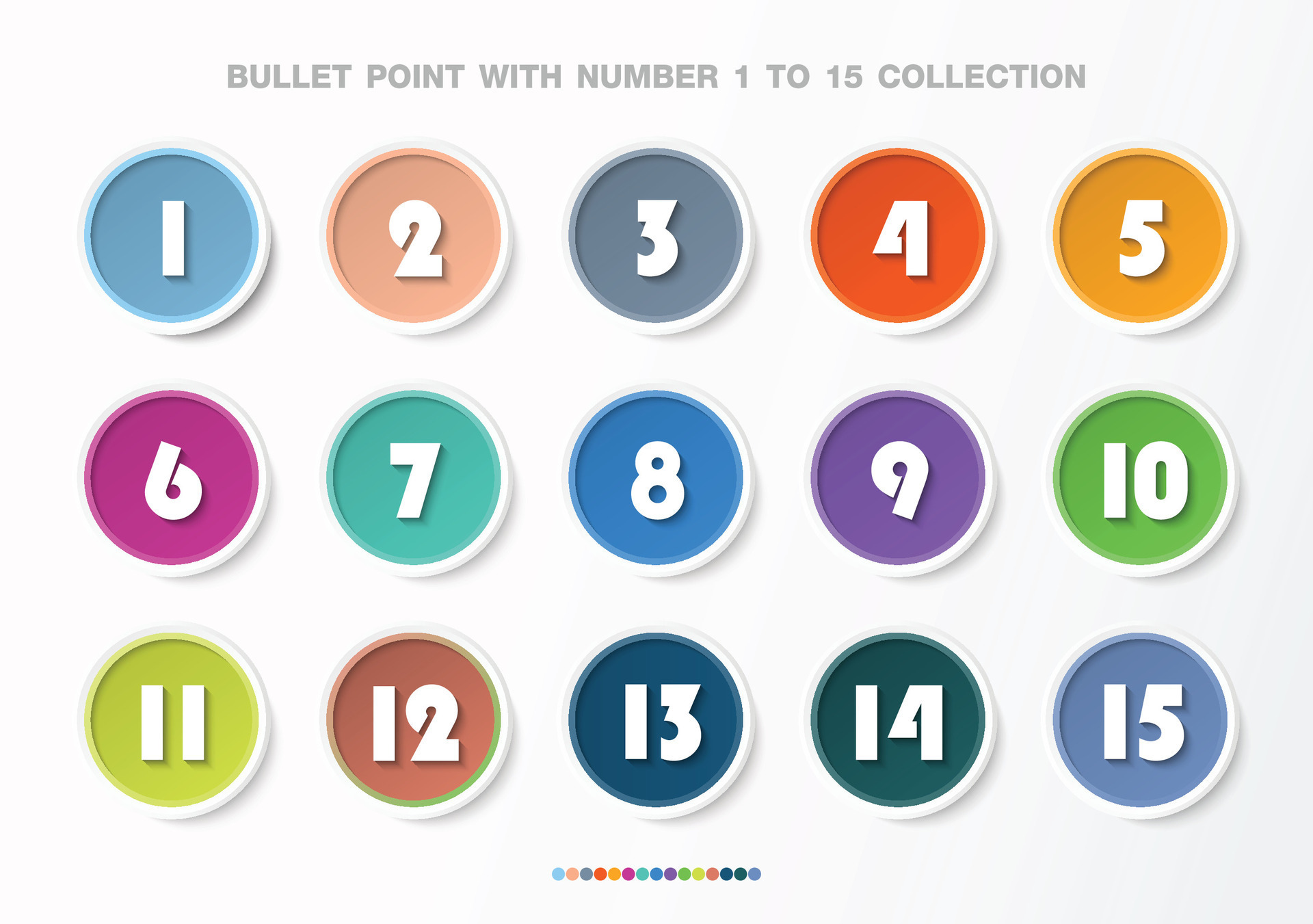 BULLET POINT WITH NUMBER 1 TO 15 COLLECTION

1 2 3 4 5

6 7 8 9 10

11 12 13 14 15