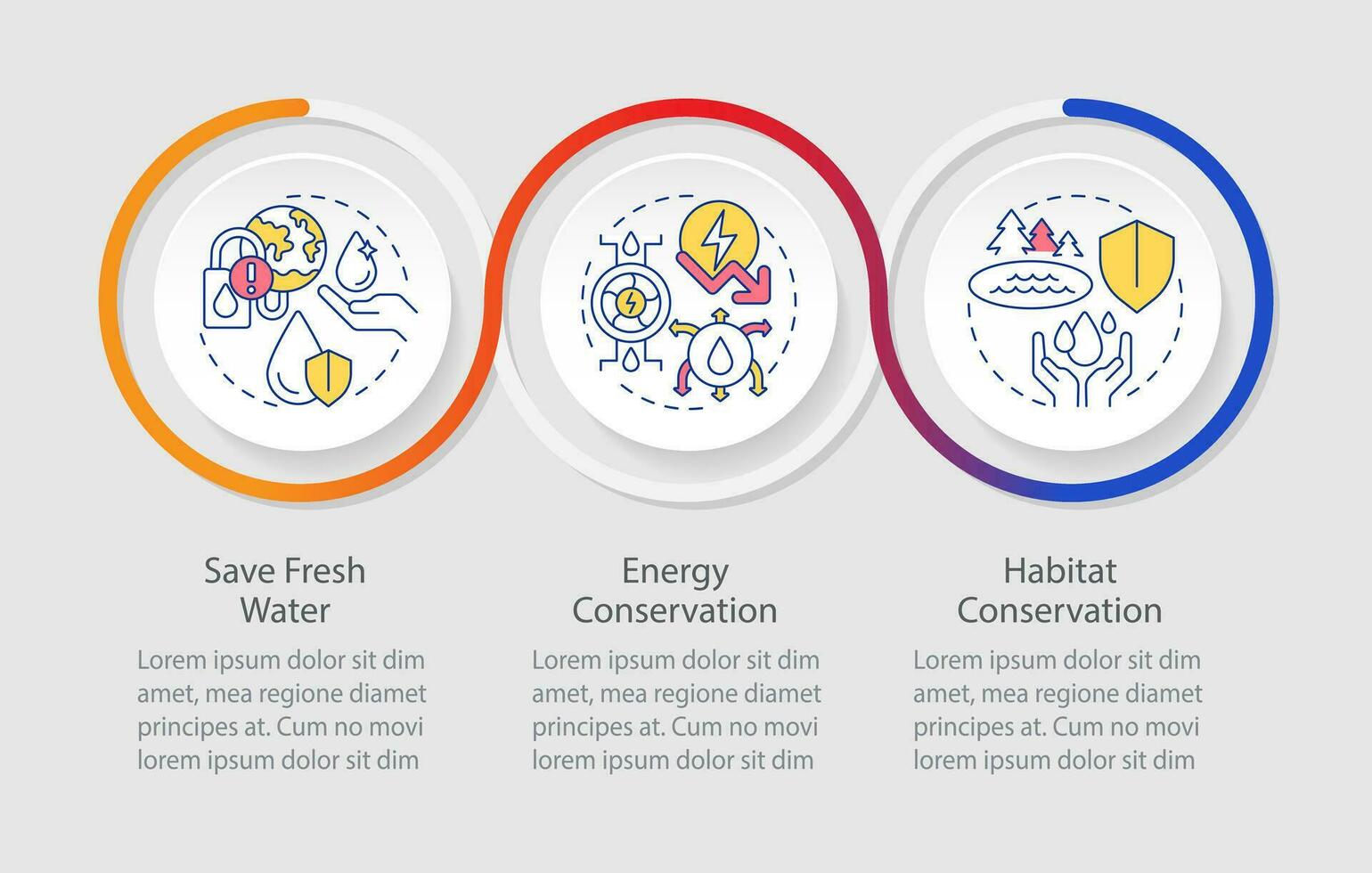 Save Fresh Water

Lorem ipsum dolor sit dim amet, mea regione diamet principes at. Cum no movi lorem ipsum dolor sit dim

Energy Conservation

Lorem ipsum dolor sit dim amet, mea regione diamet principes at. Cum no movi lorem ipsum dolor sit dim

Habitat Conservation

Lorem ipsum dolor sit dim amet, mea regione diamet principes at. Cum no movi lorem ipsum dolor sit dim