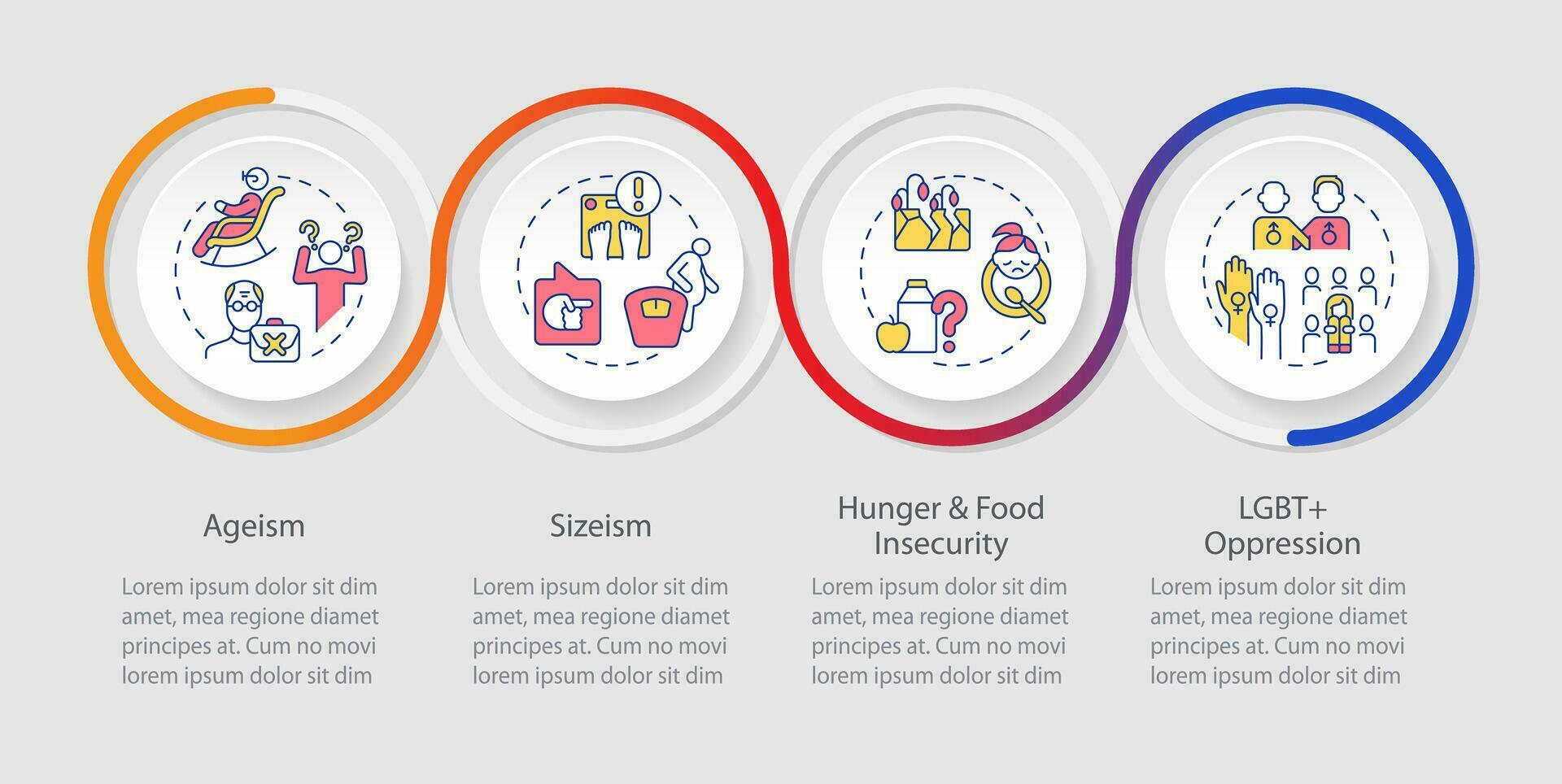 Ageism

Lorem ipsum dolor sit dim amet, mea regione diamet principes at. Cum no movi lorem ipsum dolor sit dim

Sizeism

Lorem ipsum dolor sit dim amet, mea regione diamet principes at. Cum no movi lorem ipsum dolor sit dim

Hunger & Food Insecurity

Lorem ipsum dolor sit dim amet, mea regione diamet principes at. Cum no movi lorem ipsum dolor sit dim

LGBT+ Oppression

Lorem ipsum dolor sit dim amet, mea regione diamet principes at. Cum no movi lorem ipsum dolor sit dim