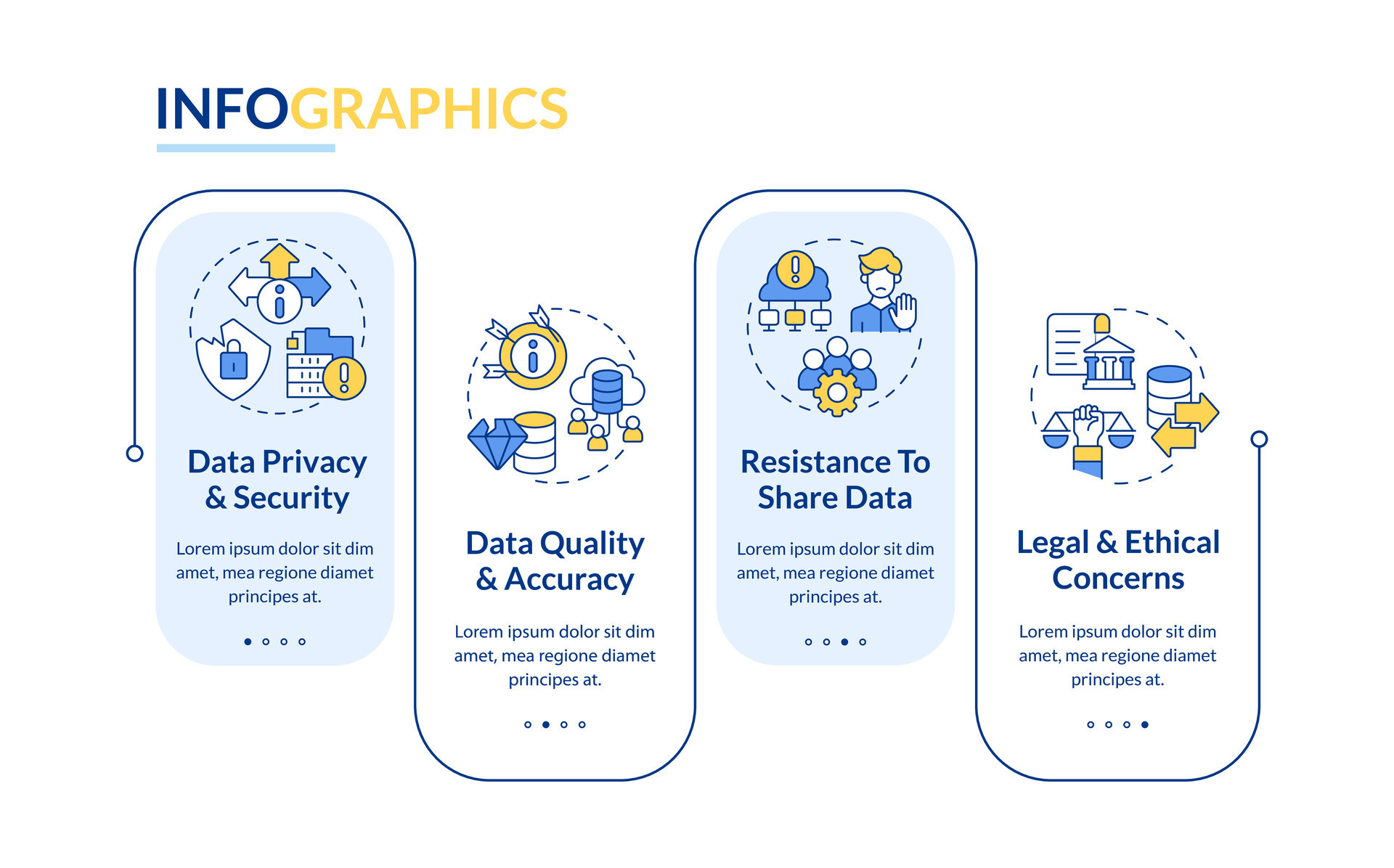 INFOGRAPHICS

Data Privacy & Security

Lorem ipsum dolor sit dim amet, mea regione diamet principes at.

Data Quality & Accuracy

Lorem ipsum dolor sit dim amet, mea regione diamet principes at.

Resistance To Share Data

Lorem ipsum dolor sit dim amet, mea regione diamet principes at.

Legal & Ethical Concerns

Lorem ipsum dolor sit dim amet, mea regione diamet principes at.