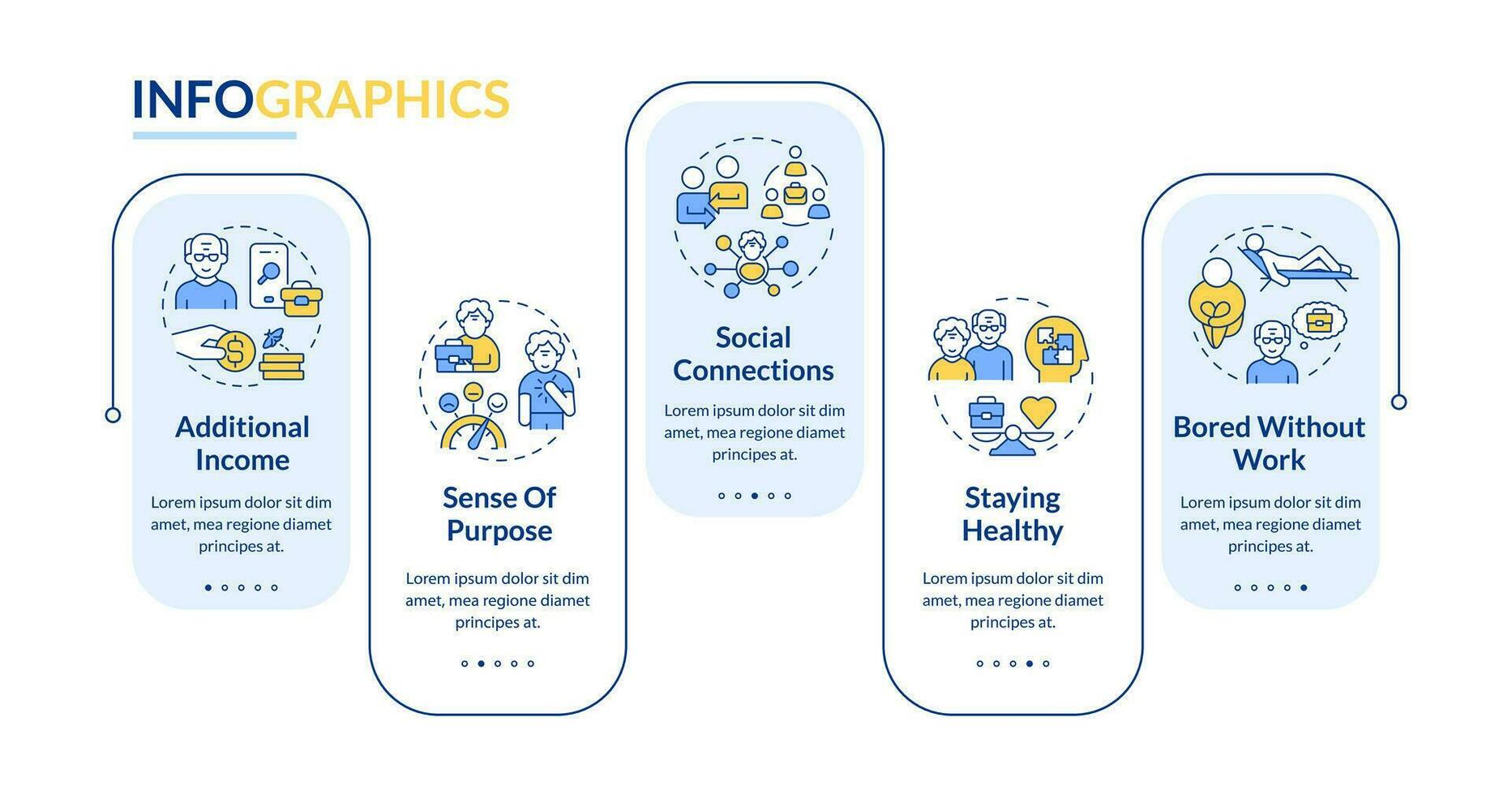 INFOGRAPHICS

Additional Income

Lorem ipsum dolor sit dim amet, mea regione diamet principes at.

Sense Of Purpose

Lorem ipsum dolor sit dim amet, mea regione diamet principes at.

Social Connections

Lorem ipsum dolor sit dim amet, mea regione diamet principes at.

Staying Healthy

Lorem ipsum dolor sit dim amet, mea regione diamet principes at.

Bored Without Work

Lorem ipsum dolor sit dim amet, mea regione diamet principes at.