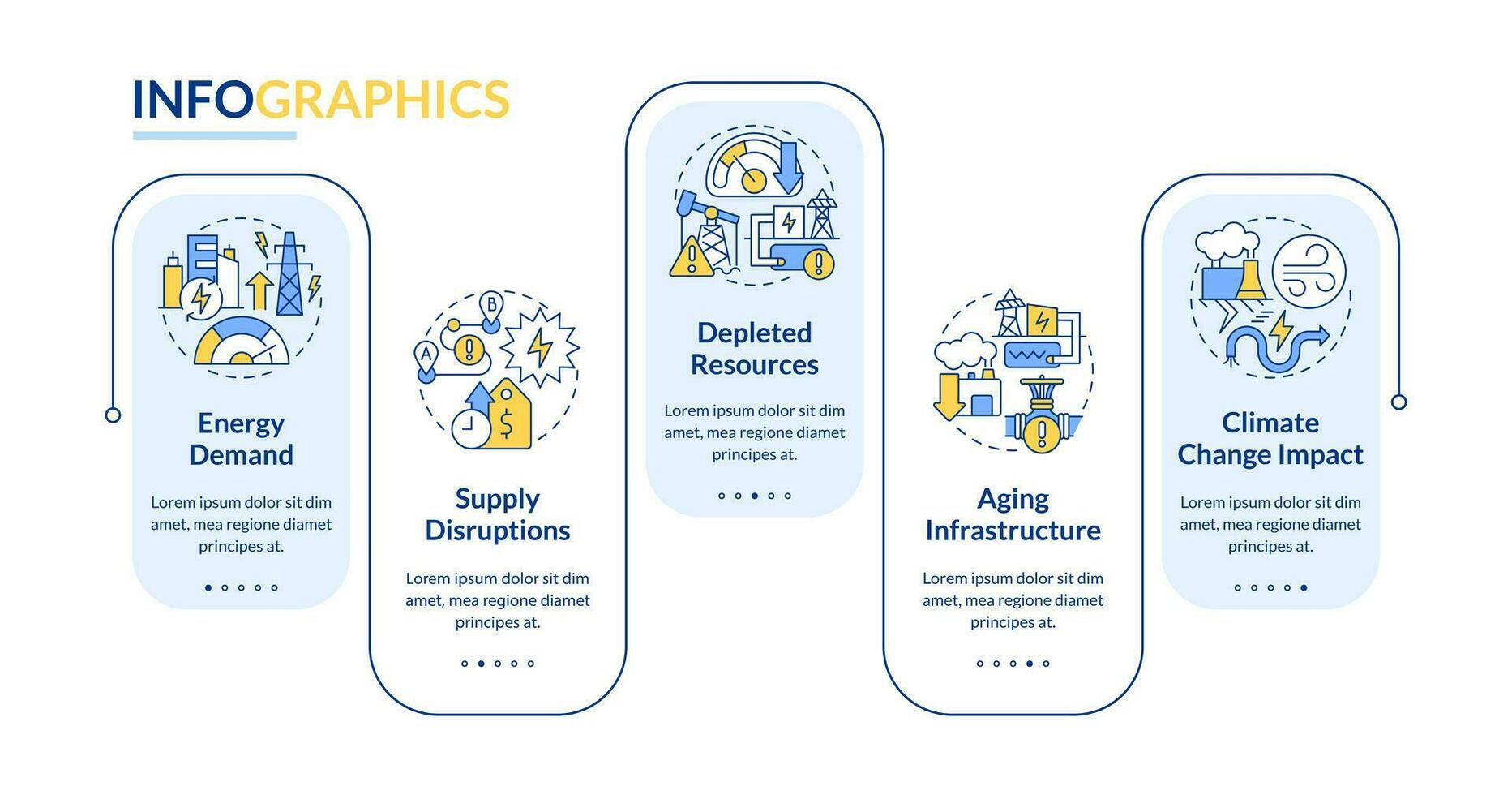 INFOGRAPHICS

Energy Demand

Lorem ipsum dolor sit dim amet, mea regione diamet principes at.

A

B

$

Supply Disruptions

Lorem ipsum dolor sit dim amet, mea regione diamet principes at.

Depleted Resources

Lorem ipsum dolor sit dim amet, mea regione diamet principes at.

Aging Infrastructure

Lorem ipsum dolor sit dim amet, mea regione diamet principes at.

Climate Change Impact

Lorem ipsum dolor sit dim amet, mea regione diamet principes at.