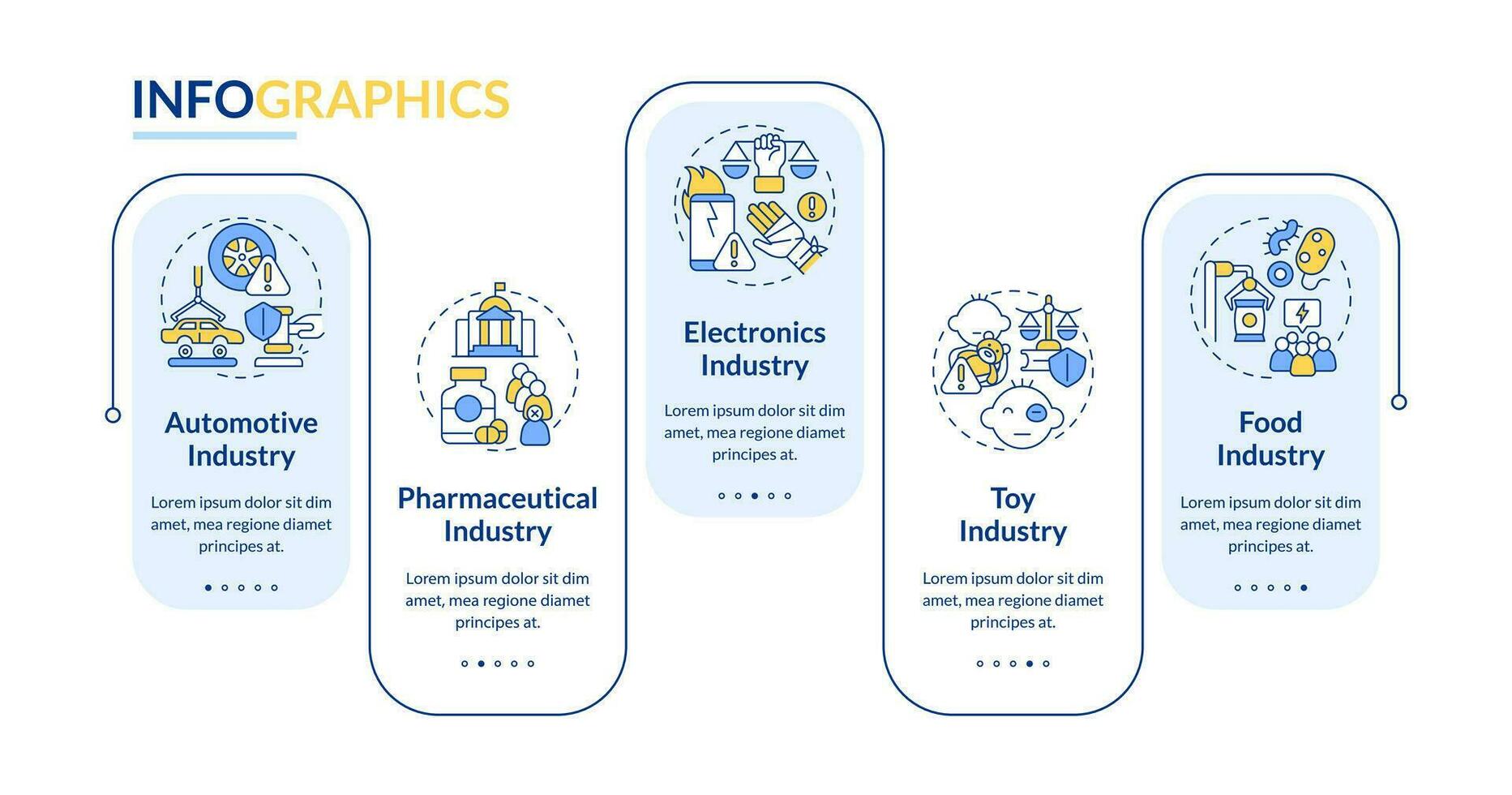 INFOGRAPHICS

Automotive Industry

Lorem ipsum dolor sit dim amet, mea regione diamet principes at.

Pharmaceutical Industry

Lorem ipsum dolor sit dim amet, mea regione diamet principes at.

Electronics Industry

Lorem ipsum dolor sit dim amet, mea regione diamet principes at.

Toy Industry

Lorem ipsum dolor sit dim amet, mea regione diamet principes at.

Food Industry

Lorem ipsum dolor sit dim amet, mea regione diamet principes at.