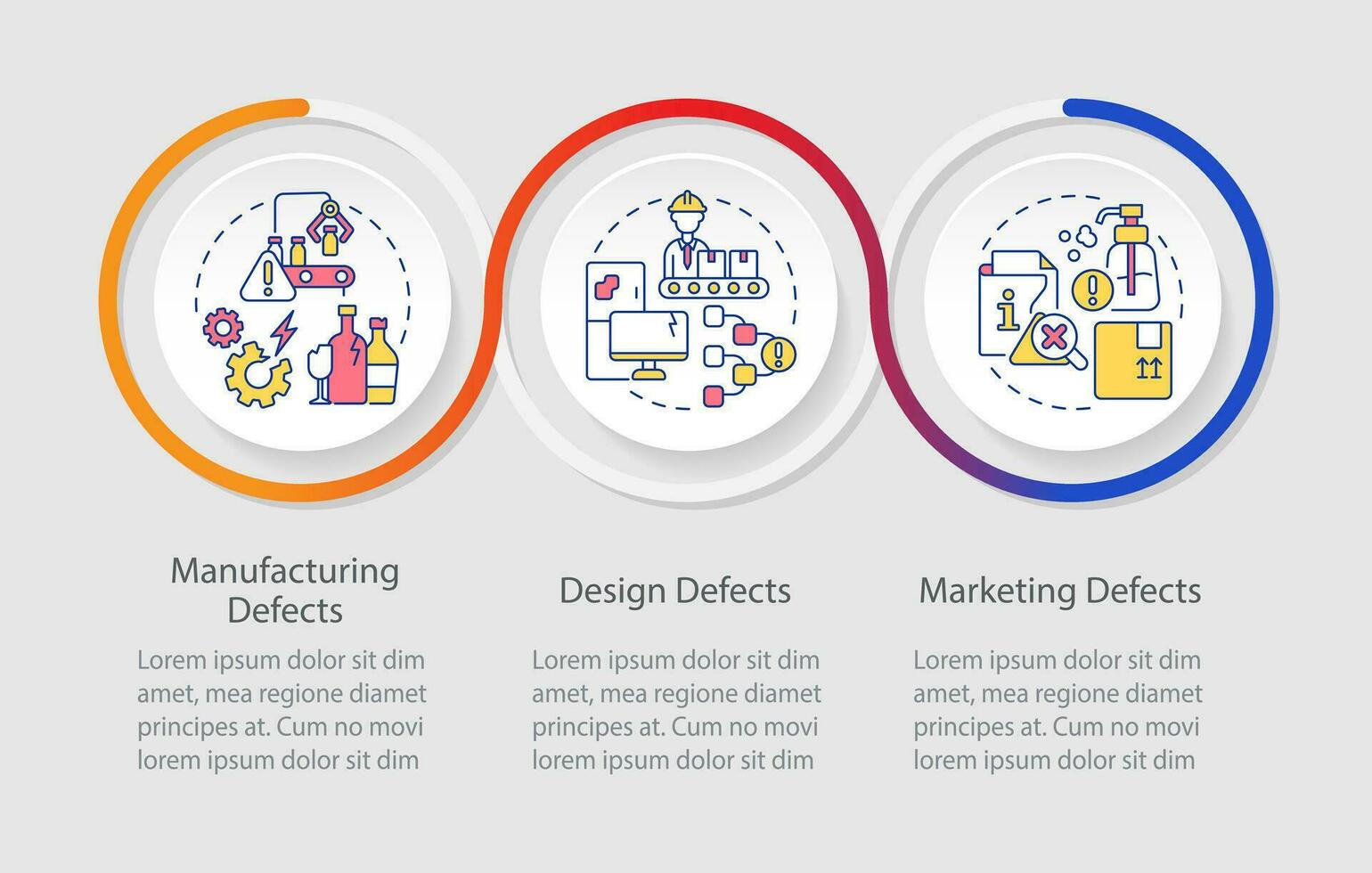 Manufacturing Defects

Lorem ipsum dolor sit dim amet, mea regione diamet principes at. Cum no movi lorem ipsum dolor sit dim

Design Defects

Lorem ipsum dolor sit dim amet, mea regione diamet principes at. Cum no movi lorem ipsum dolor sit dim

Marketing Defects

Lorem ipsum dolor sit dim amet, mea regione diamet principes at. Cum no movi lorem ipsum dolor sit dim