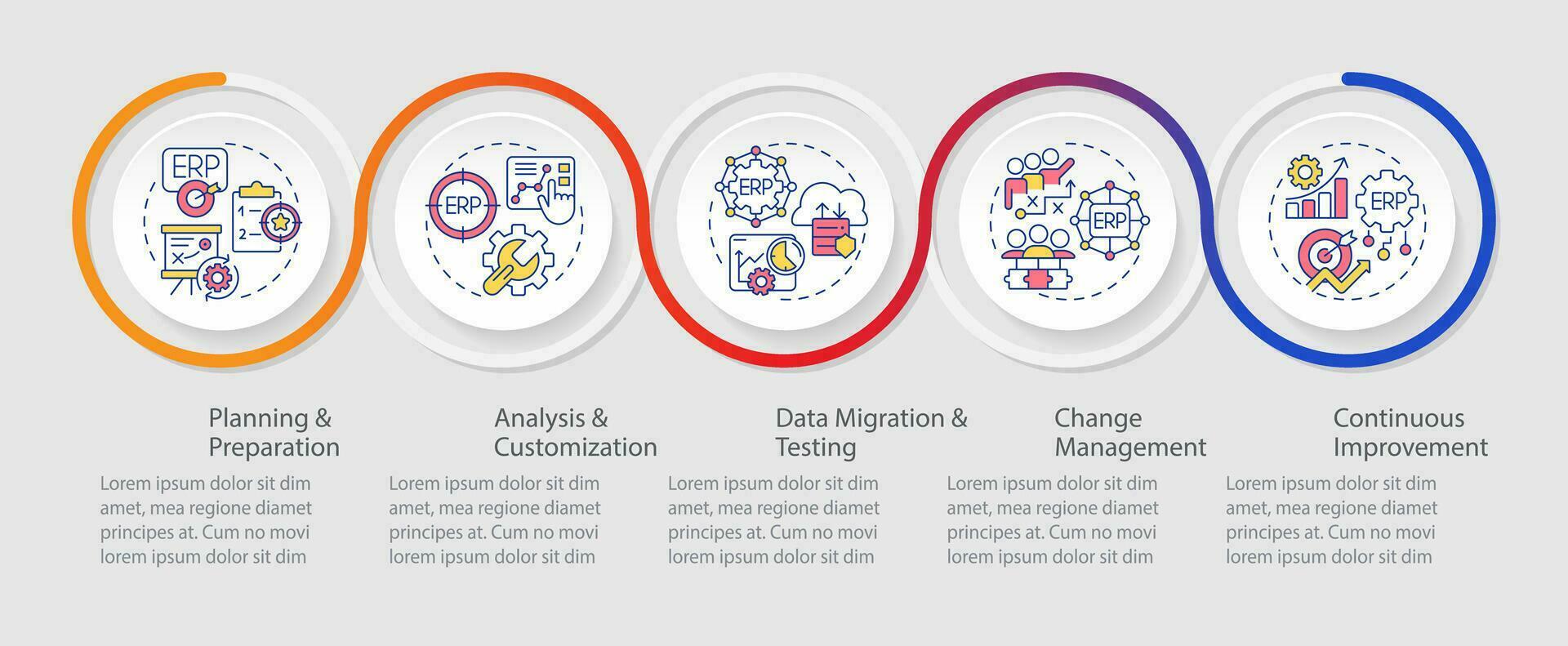 ERP
1
2

ERP

ERP

ERP

ERP

Planning & Preparation

Lorem ipsum dolor sit dim amet, mea regione diamet principes at. Cum no movi lorem ipsum dolor sit dim

Analysis & Customization

Lorem ipsum dolor sit dim amet, mea regione diamet principes at. Cum no movi lorem ipsum dolor sit dim

Data Migration & Testing

Lorem ipsum dolor sit dim amet, mea regione diamet principes at. Cum no movi lorem ipsum dolor sit dim

Change Management

Lorem ipsum dolor sit dim amet, mea regione diamet principes at. Cum no movi lorem ipsum dolor sit dim

Continuous Improvement

Lorem ipsum dolor sit dim amet, mea regione diamet principes at. Cum no movi lorem ipsum dolor sit dim