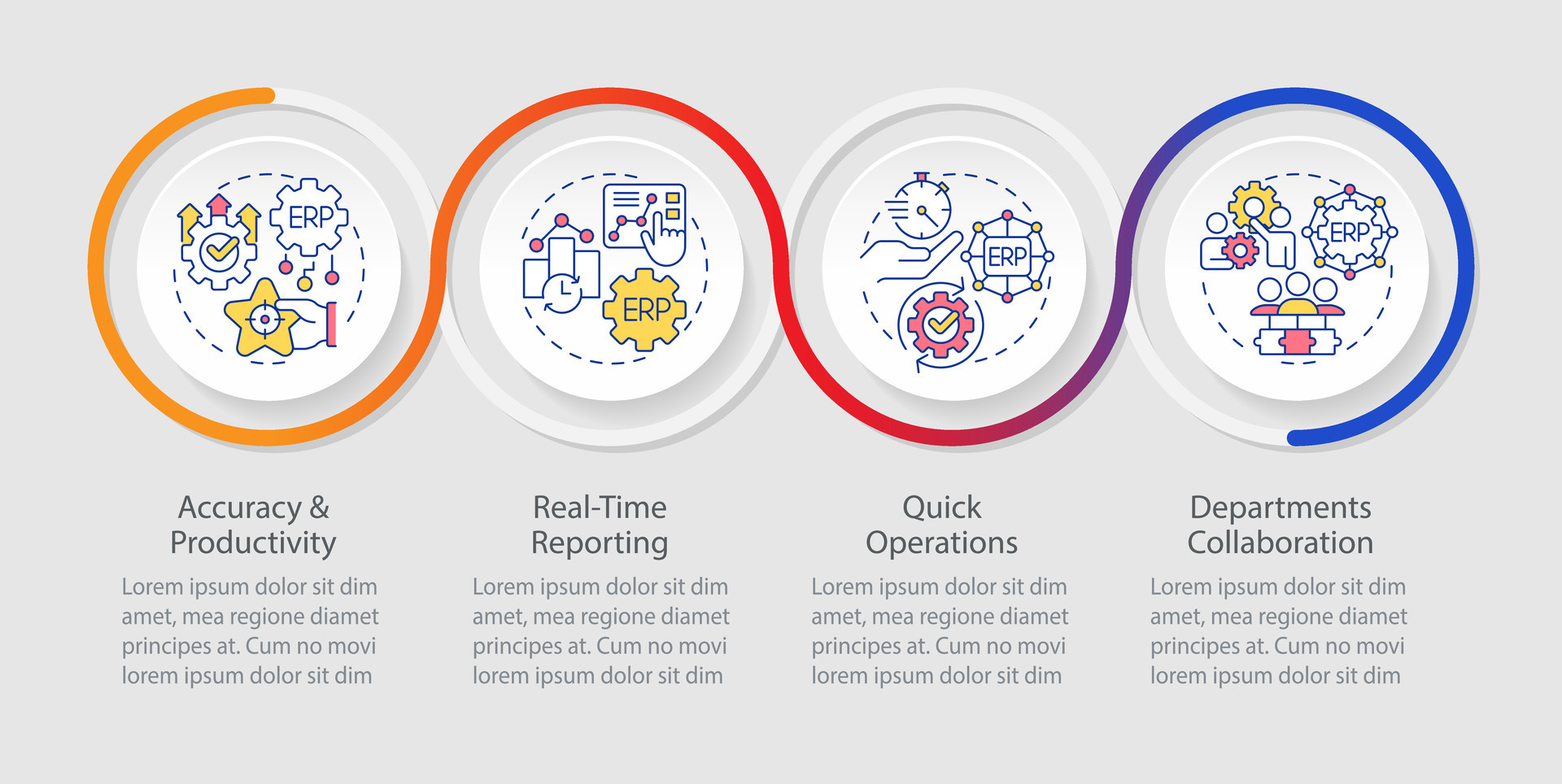 ERP

ERP

ERP

ERP

Accuracy & Productivity

Lorem ipsum dolor sit dim amet, mea regione diamet principes at. Cum no movi lorem ipsum dolor sit dim

Real-Time Reporting

Lorem ipsum dolor sit dim amet, mea regione diamet principes at. Cum no movi lorem ipsum dolor sit dim

Quick Operations

Lorem ipsum dolor sit dim amet, mea regione diamet principes at. Cum no movi lorem ipsum dolor sit dim

Departments Collaboration

Lorem ipsum dolor sit dim amet, mea regione diamet principes at. Cum no movi lorem ipsum dolor sit dim