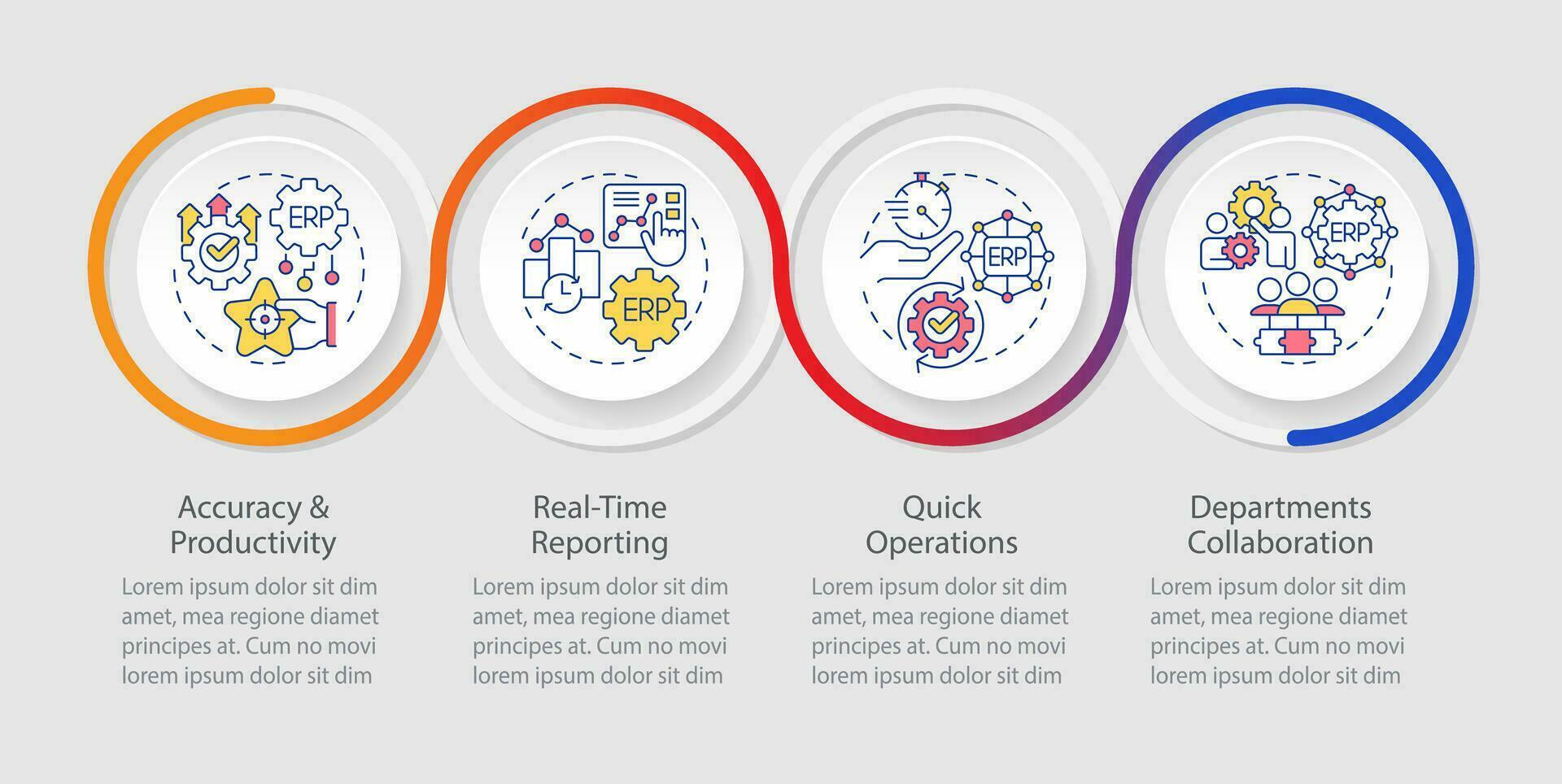 ERP

ERP

ERP

ERP

Accuracy & Productivity

Lorem ipsum dolor sit dim amet, mea regione diamet principes at. Cum no movi lorem ipsum dolor sit dim

Real-Time Reporting

Lorem ipsum dolor sit dim amet, mea regione diamet principes at. Cum no movi lorem ipsum dolor sit dim

Quick Operations

Lorem ipsum dolor sit dim amet, mea regione diamet principes at. Cum no movi lorem ipsum dolor sit dim

Departments Collaboration

Lorem ipsum dolor sit dim amet, mea regione diamet principes at. Cum no movi lorem ipsum dolor sit dim