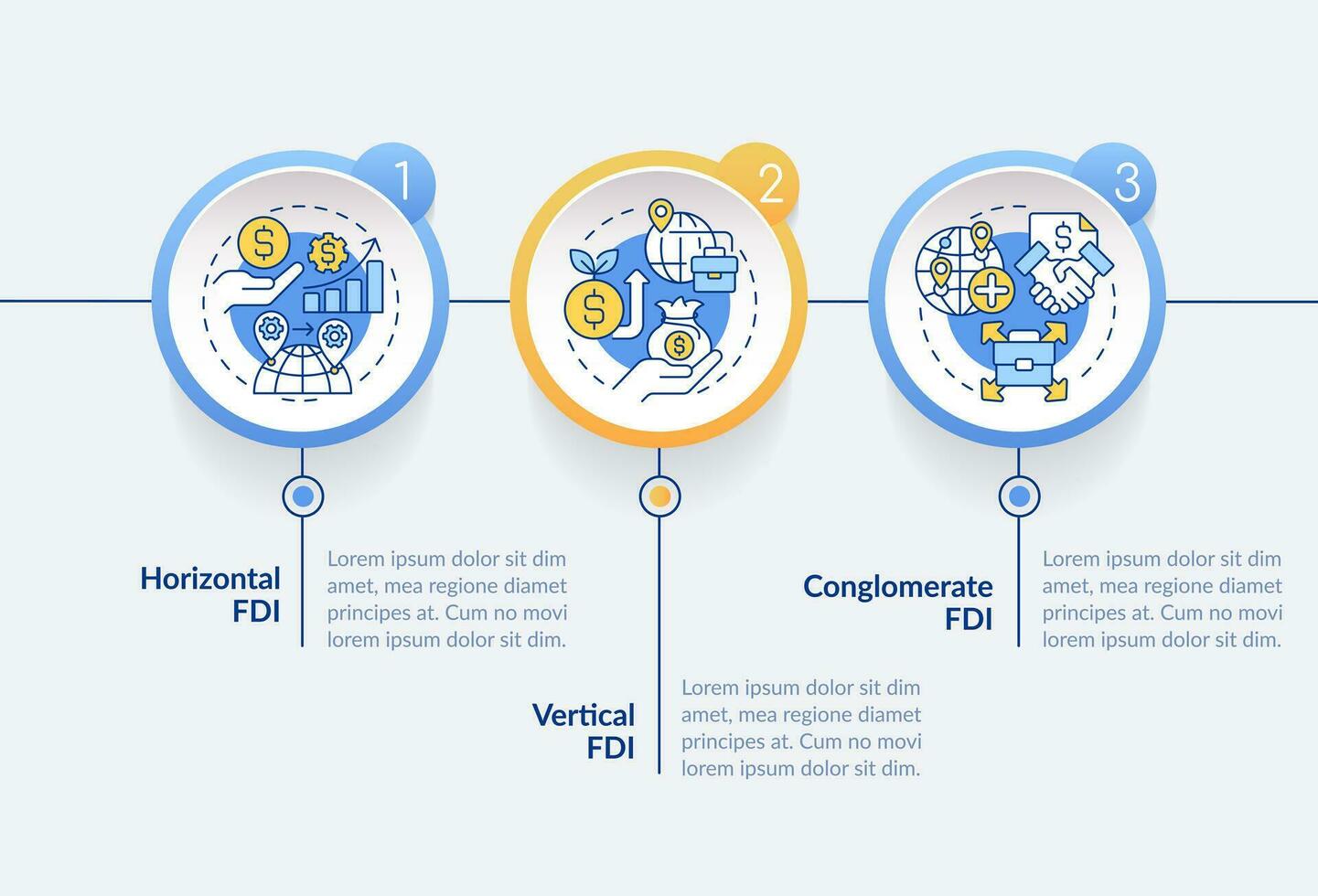 1

2

3

Horizontal FDI

Lorem ipsum dolor sit dim amet, mea regione diamet principes at. Cum no movi lorem ipsum dolor sit dim.

Vertical FDI

Lorem ipsum dolor sit dim amet, mea regione diamet principes at. Cum no movi lorem ipsum dolor sit dim.

Conglomerate FDI

Lorem ipsum dolor sit dim amet, mea regione diamet principes at. Cum no movi lorem ipsum dolor sit dim.