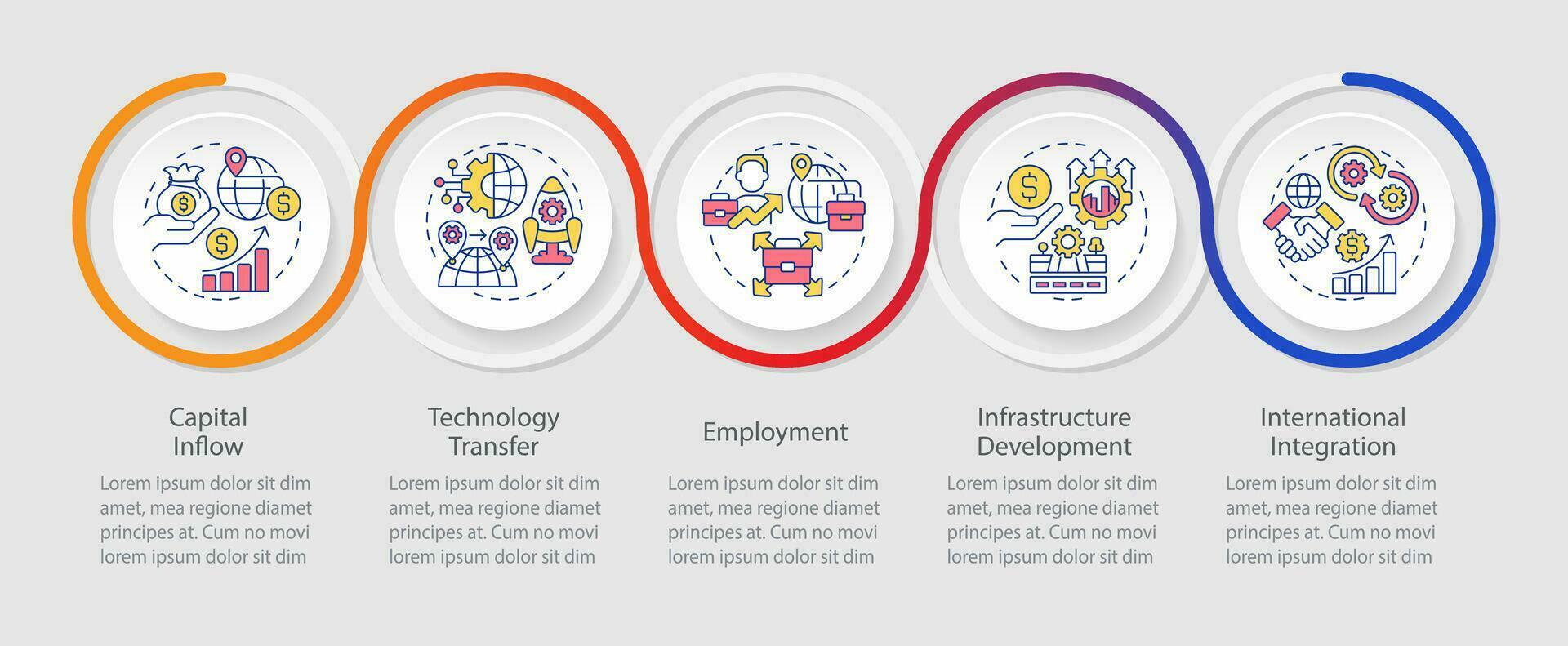 Capital Inflow

Lorem ipsum dolor sit dim amet, mea regione diamet principes at. Cum no movi lorem ipsum dolor sit dim

Technology Transfer

Lorem ipsum dolor sit dim amet, mea regione diamet principes at. Cum no movi lorem ipsum dolor sit dim

Employment

Lorem ipsum dolor sit dim amet, mea regione diamet principes at. Cum no movi lorem ipsum dolor sit dim

Infrastructure Development

Lorem ipsum dolor sit dim amet, mea regione diamet principes at. Cum no movi lorem ipsum dolor sit dim

International Integration

Lorem ipsum dolor sit dim amet, mea regione diamet principes at. Cum no movi lorem ipsum dolor sit dim