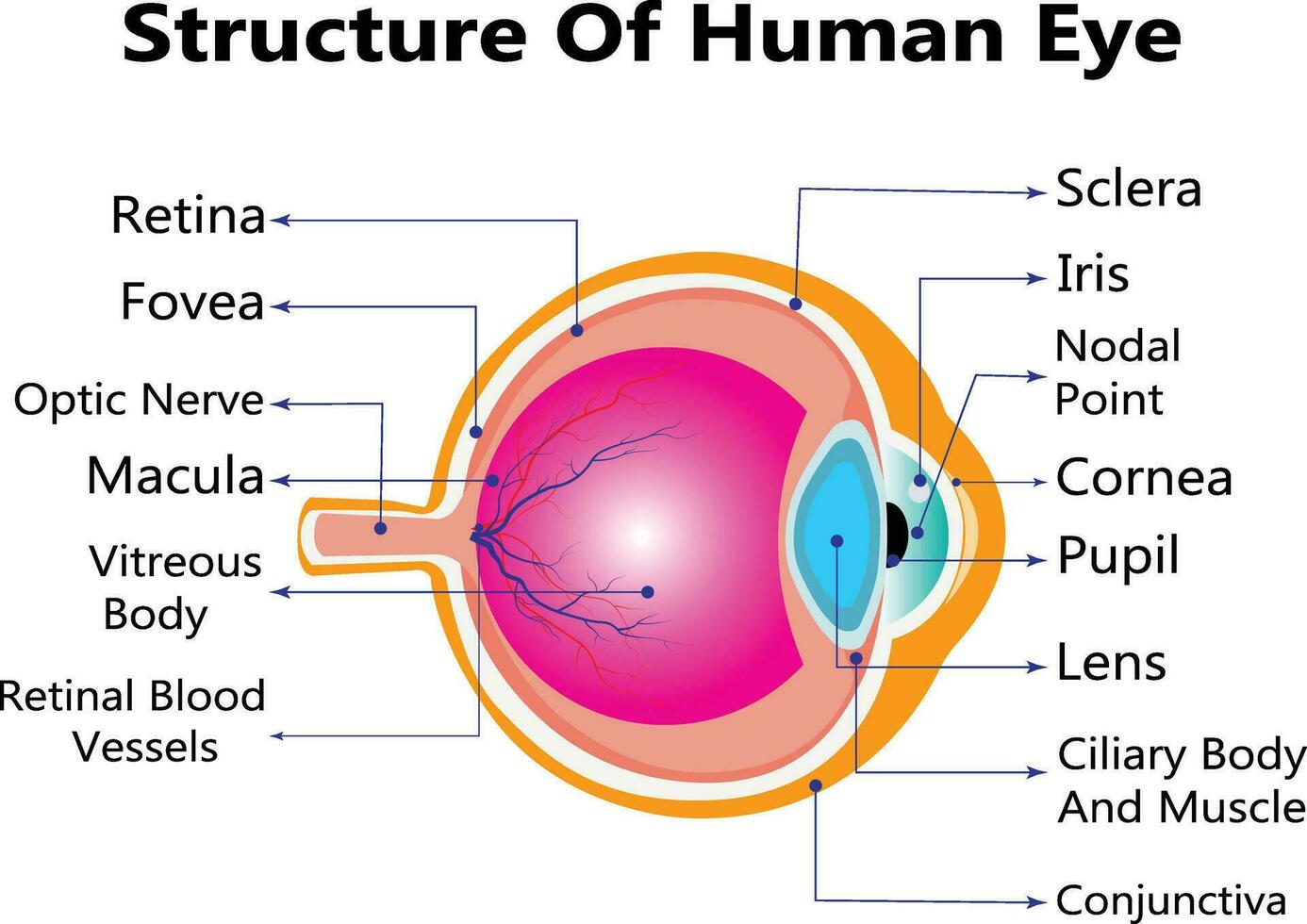 Structure Of Human Eye

Retina

Fovea

Optic Nerve

Macula

Vitreous Body

Retinal Blood Vessels

Sclera

Iris

Nodal Point

Cornea

Pupil

Lens

Ciliary Body And Muscle

Conjunctiva