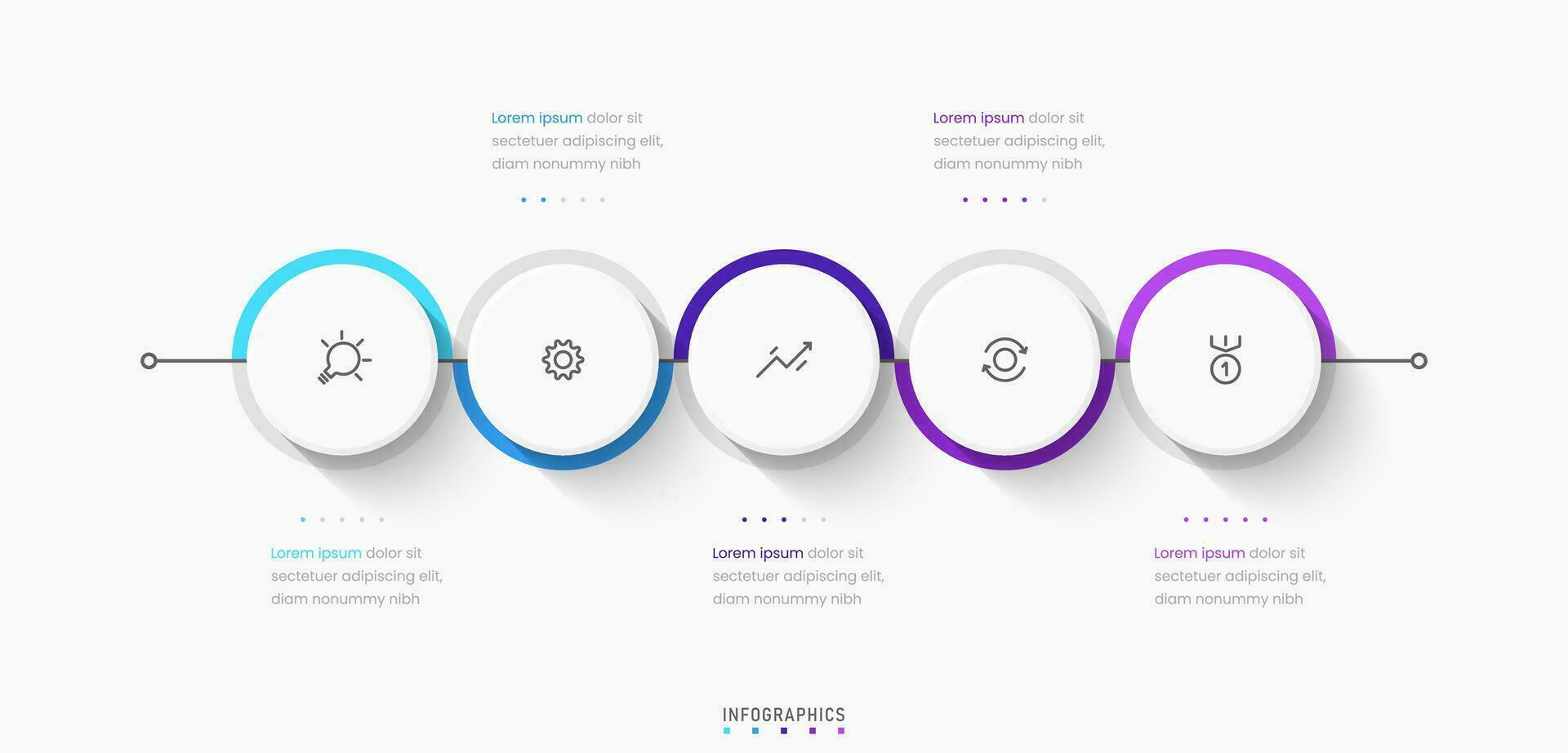 Lorem ipsum dolor sit sectetuer adipiscing elit, diam nonummy nibh

Lorem ipsum dolor sit sectetuer adipiscing elit, diam nonummy nibh

1

Lorem ipsum dolor sit sectetuer adipiscing elit, diam nonummy nibh

Lorem ipsum dolor sit sectetuer adipiscing elit, diam nonummy nibh

Lorem ipsum dolor sit sectetuer adipiscing elit, diam nonummy nibh

INFOGRAPHICS