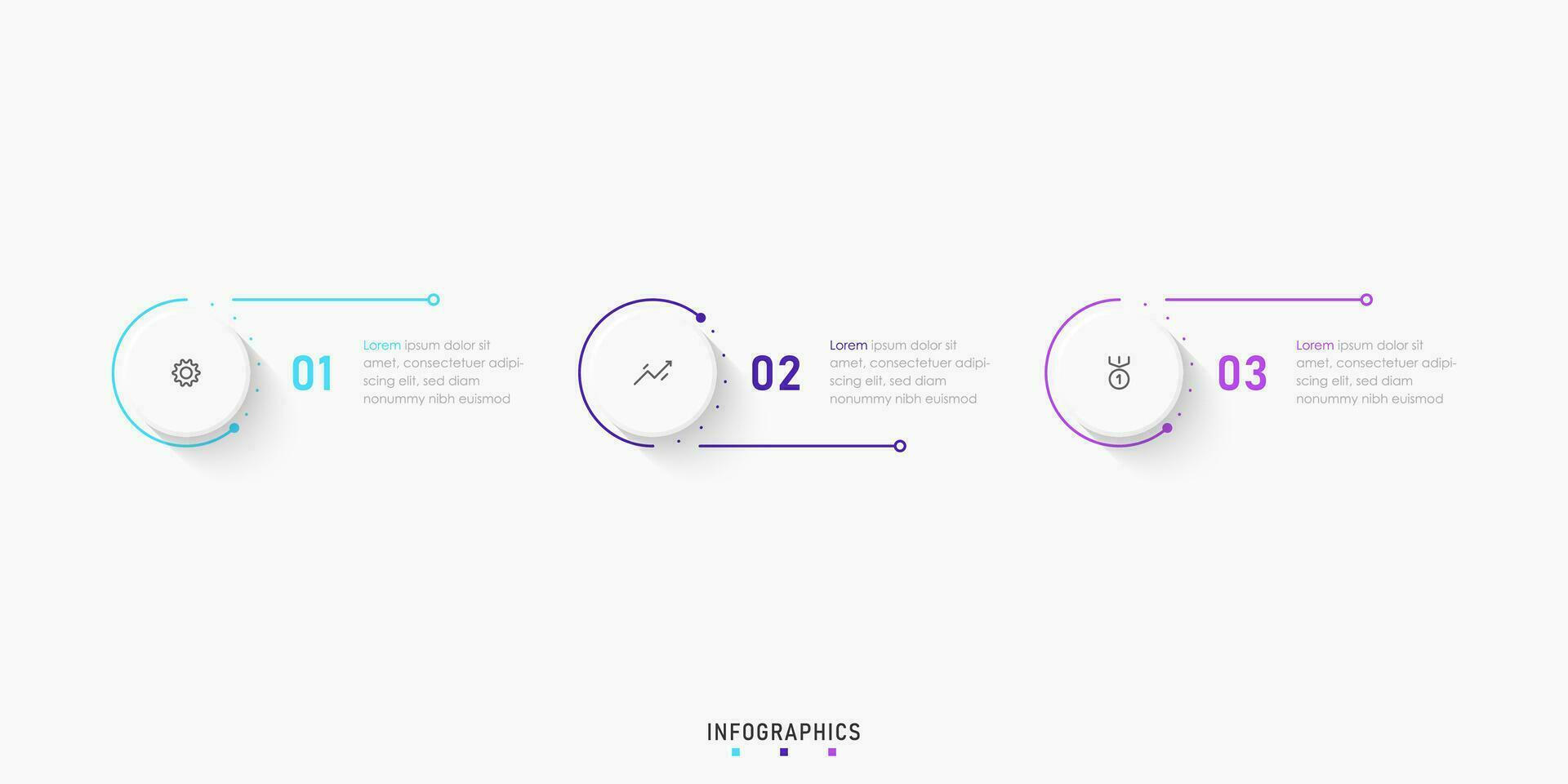 01

Lorem ipsum dolor sit amet, consectetuer adipiscing elit, sed diam nonummy nibh euismod

02

Lorem ipsum dolor sit amet, consectetuer adipiscing elit, sed diam nonummy nibh euismod

1

03

Lorem ipsum dolor sit amet, consectetuer adipiscing elit, sed diam nonummy nibh euismod

INFOGRAPHICS