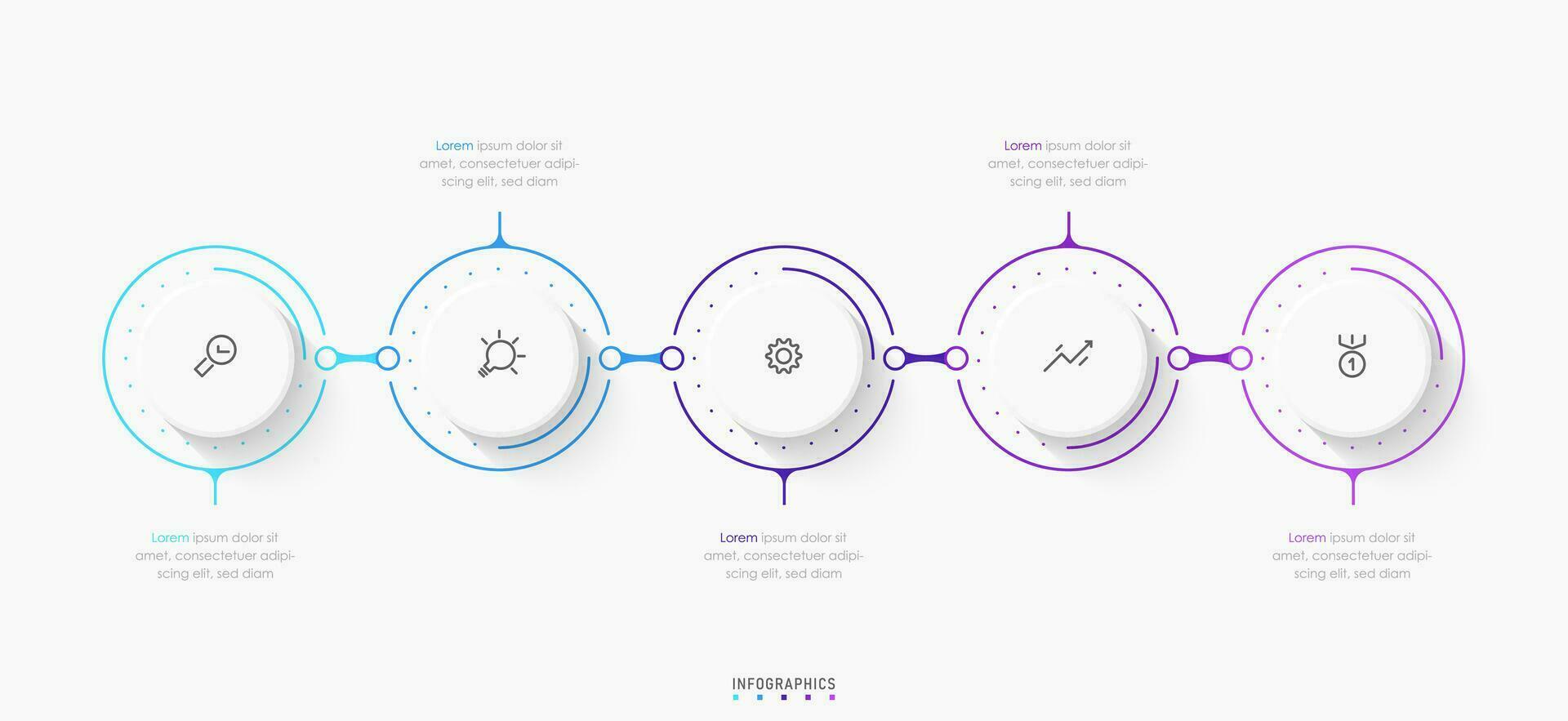 Lorem ipsum dolor sit amet, consectetuer adipiscing elit, sed diam

Lorem ipsum dolor sit amet, consectetuer adipiscing elit, sed diam

1

Lorem ipsum dolor sit amet, consectetuer adipiscing elit, sed diam

Lorem ipsum dolor sit amet, consectetuer adipiscing elit, sed diam

Lorem ipsum dolor sit amet, consectetuer adipiscing elit, sed diam

INFOGRAPHICS