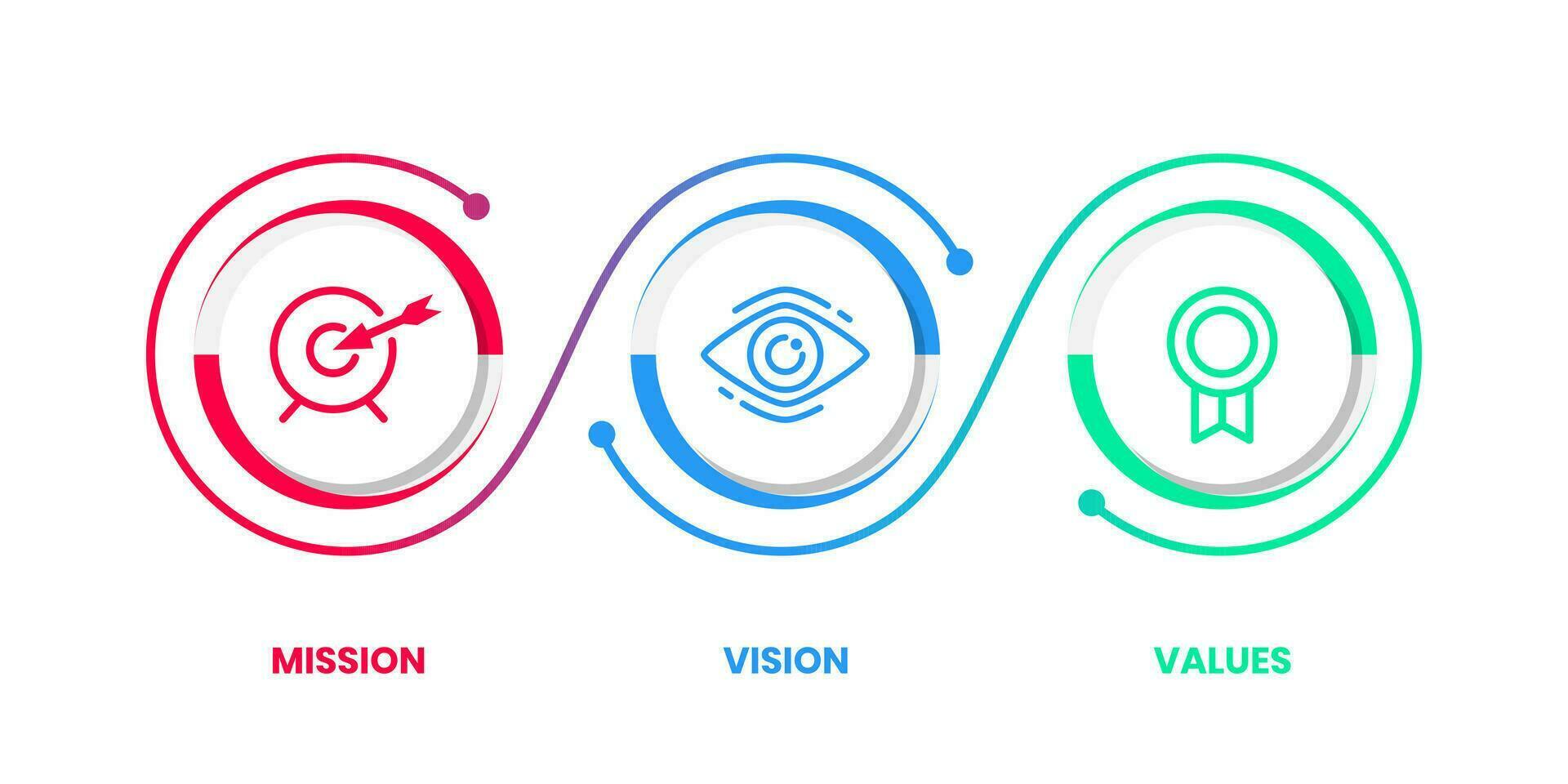 MISSION

VISION

VALUES