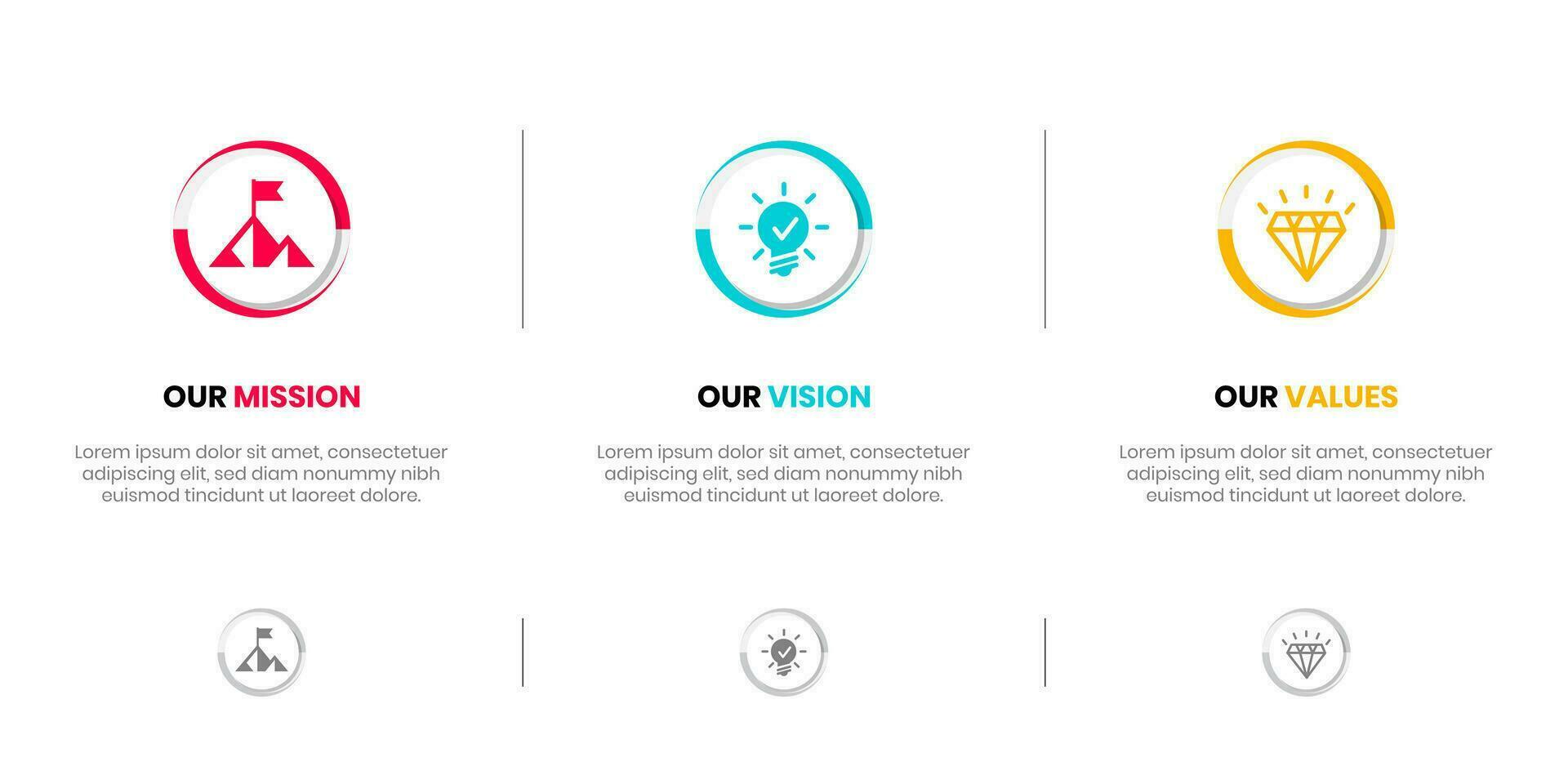 OUR MISSION

Lorem ipsum dolor sit amet, consectetuer adipiscing elit, sed diam nonummy nibh euismod tincidunt ut laoreet dolore.

OUR VISION

Lorem ipsum dolor sit amet, consectetuer adipiscing elit, sed diam nonummy nibh euismod tincidunt ut laoreet dolore.

OUR VALUES

Lorem ipsum dolor sit amet, consectetuer adipiscing elit, sed diam nonummy nibh euismod tincidunt ut laoreet dolore.