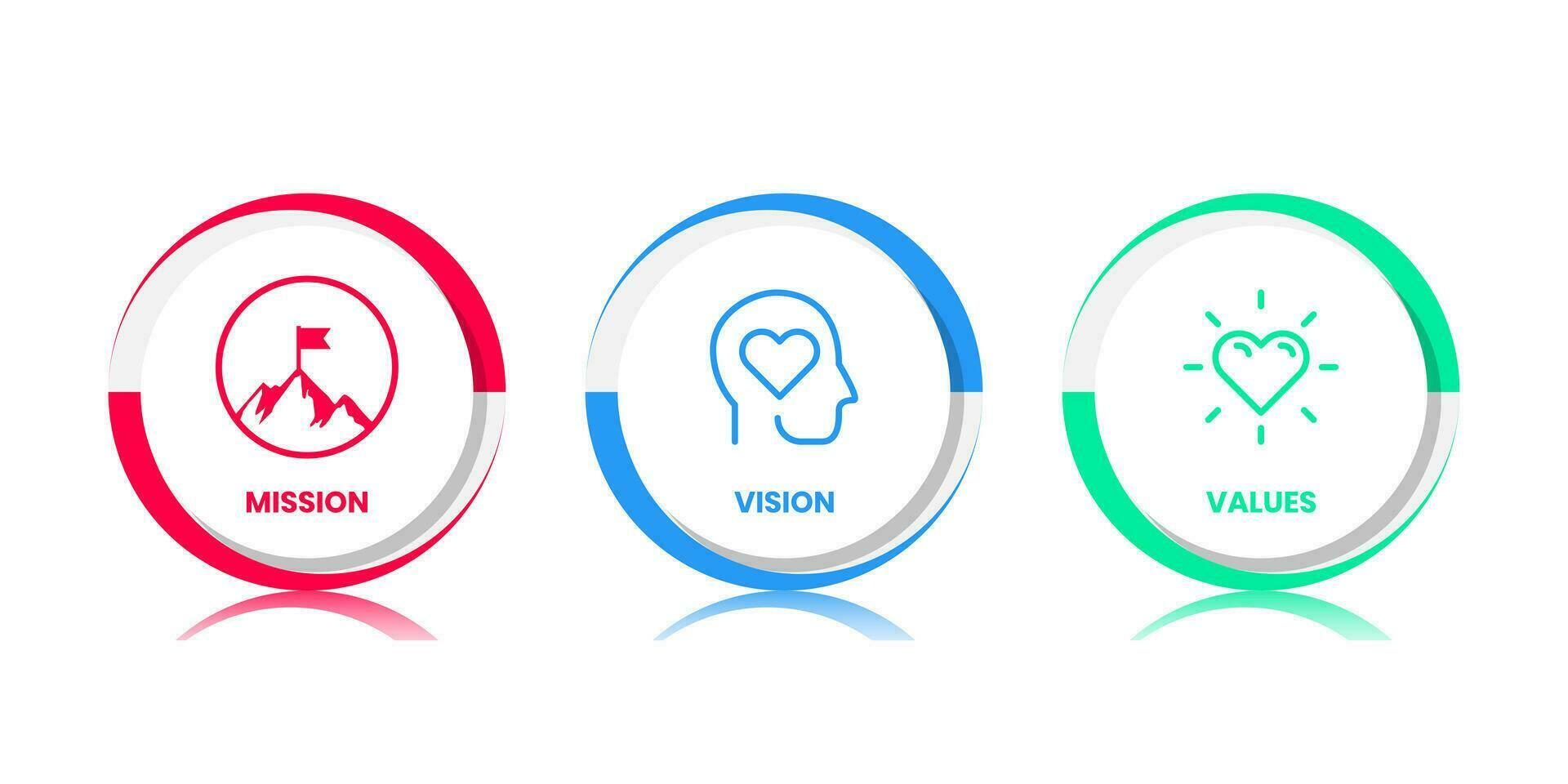 MISSION

VISION

VALUES