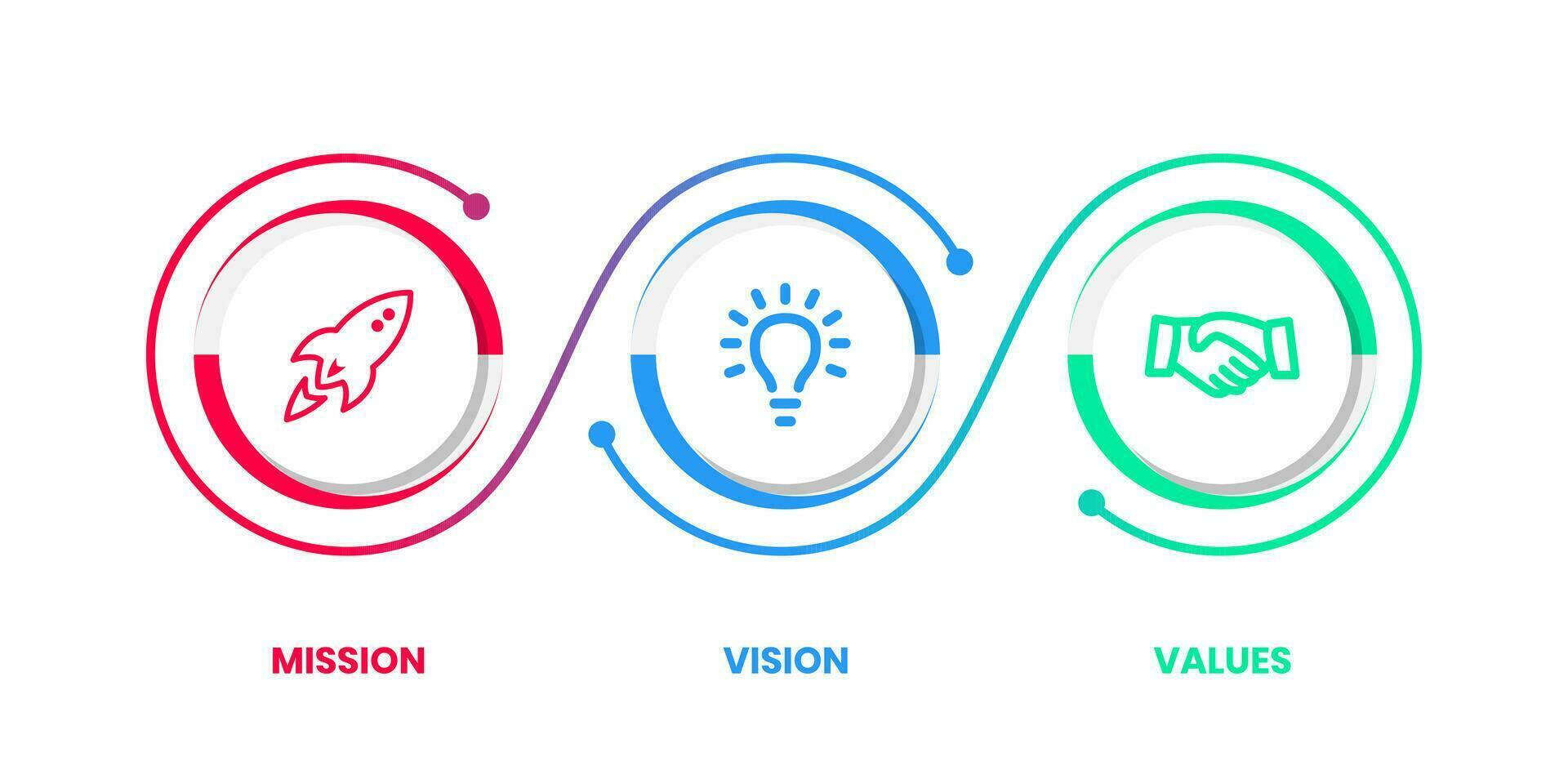 MISSION

VISION

VALUES