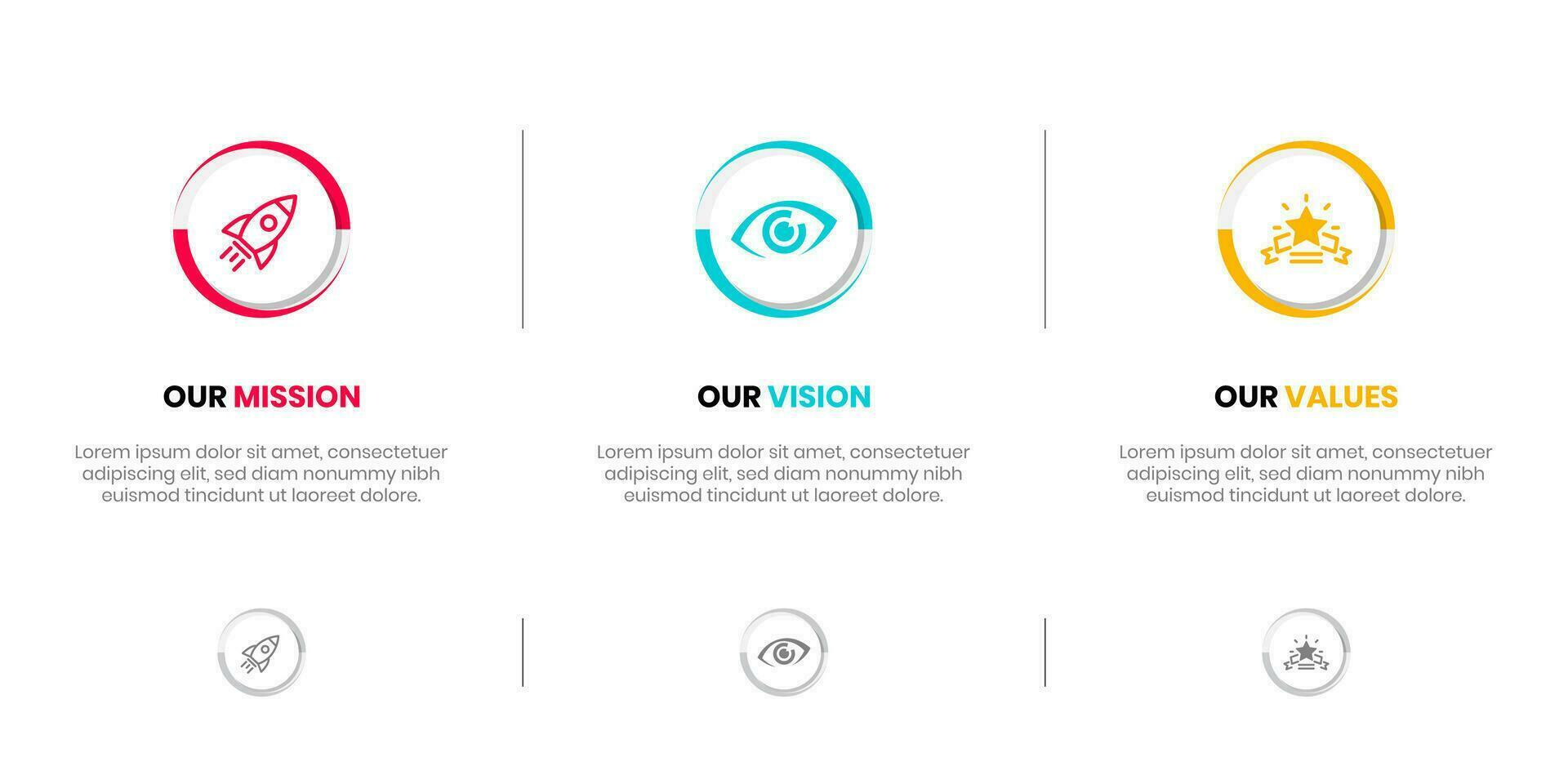 OUR MISSION

Lorem ipsum dolor sit amet, consectetuer adipiscing elit, sed diam nonummy nibh euismod tincidunt ut laoreet dolore.

OUR VISION

Lorem ipsum dolor sit amet, consectetuer adipiscing elit, sed diam nonummy nibh euismod tincidunt ut laoreet dolore.

OUR VALUES

Lorem ipsum dolor sit amet, consectetuer adipiscing elit, sed diam nonummy nibh euismod tincidunt ut laoreet dolore.