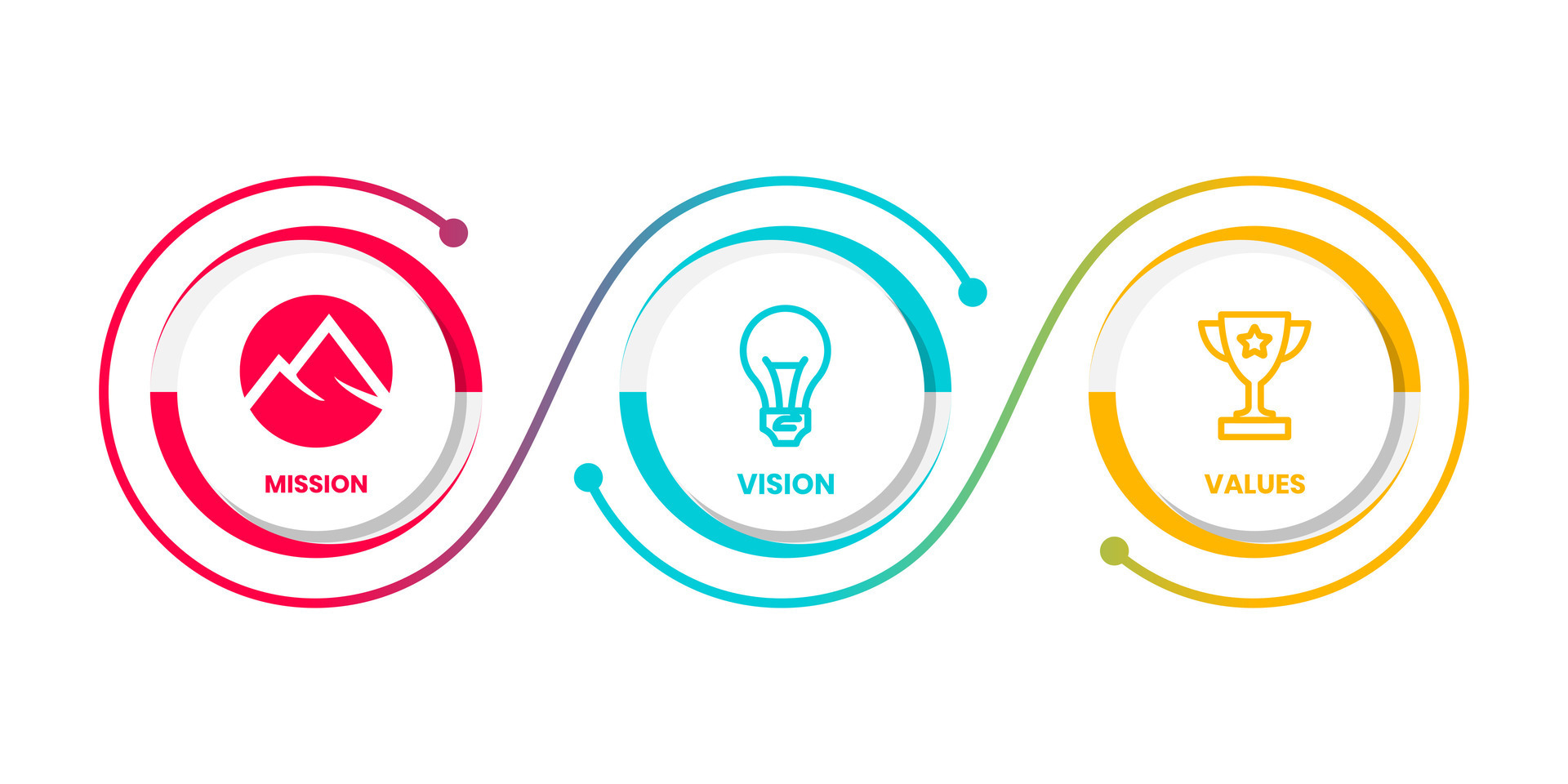 MISSION

VISION

VALUES