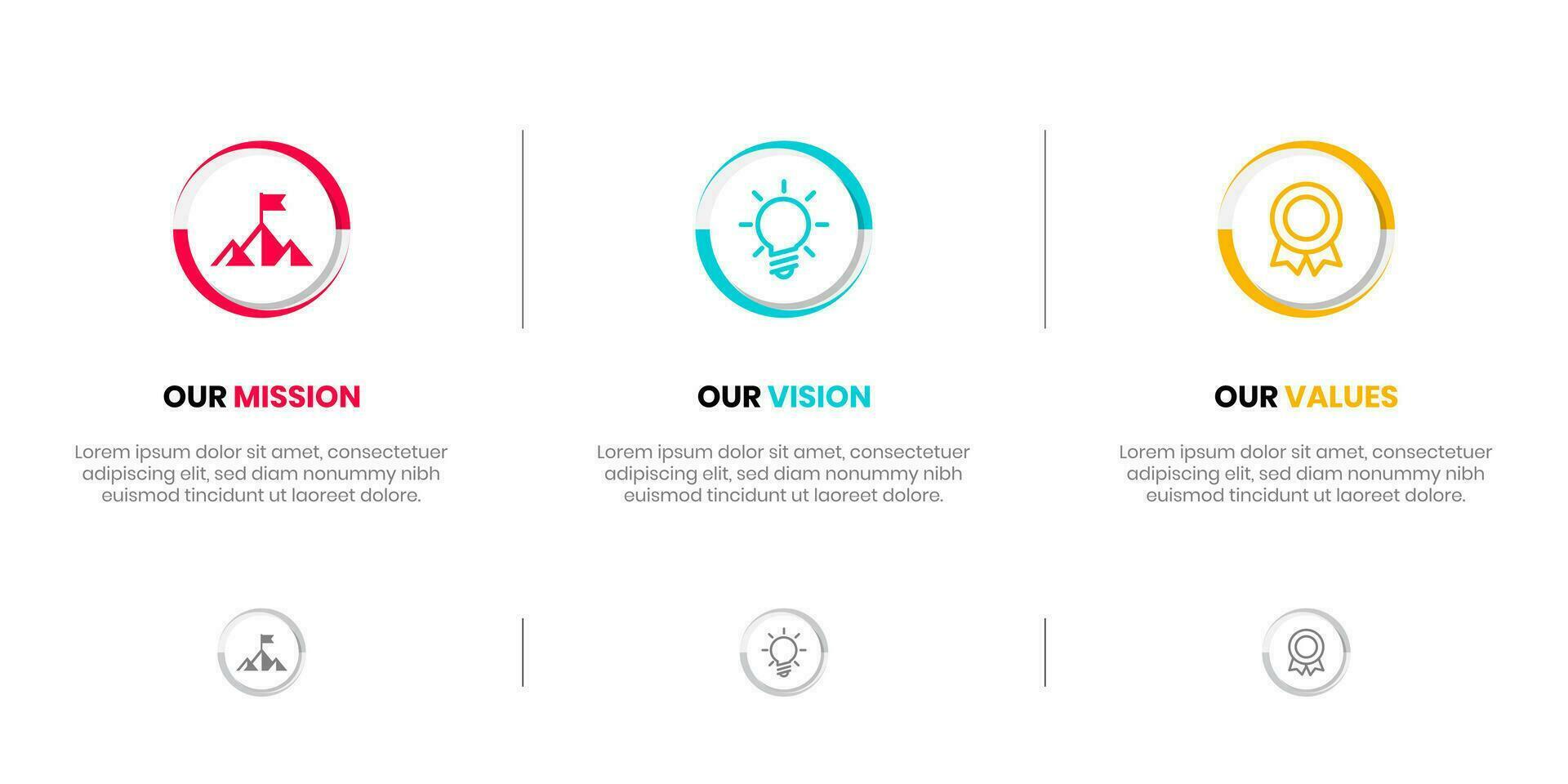 OUR MISSION

Lorem ipsum dolor sit amet, consectetuer adipiscing elit, sed diam nonummy nibh euismod tincidunt ut laoreet dolore.

OUR VISION

Lorem ipsum dolor sit amet, consectetuer adipiscing elit, sed diam nonummy nibh euismod tincidunt ut laoreet dolore.

OUR VALUES

Lorem ipsum dolor sit amet, consectetuer adipiscing elit, sed diam nonummy nibh euismod tincidunt ut laoreet dolore.