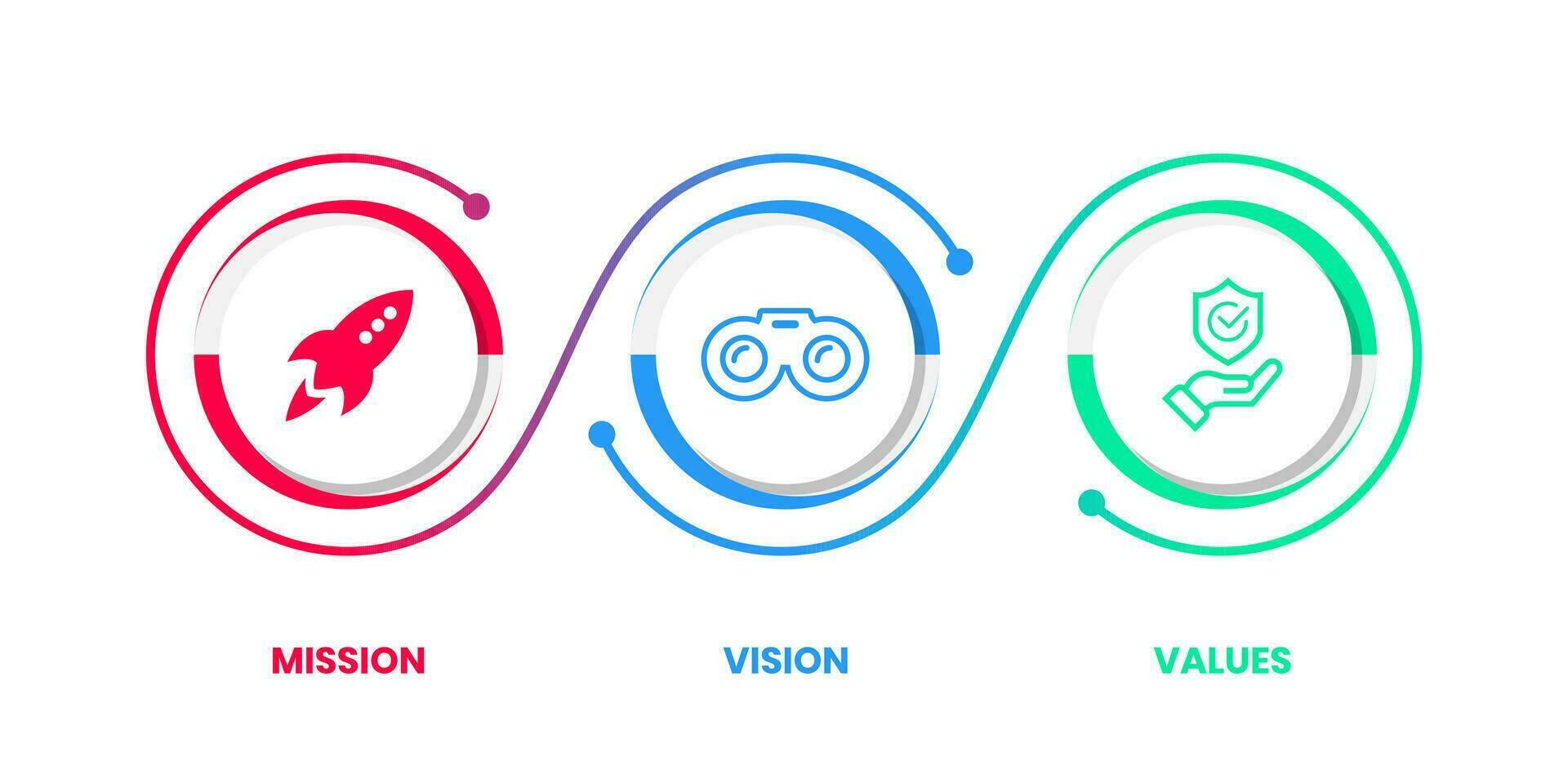 MISSION

VISION

VALUES