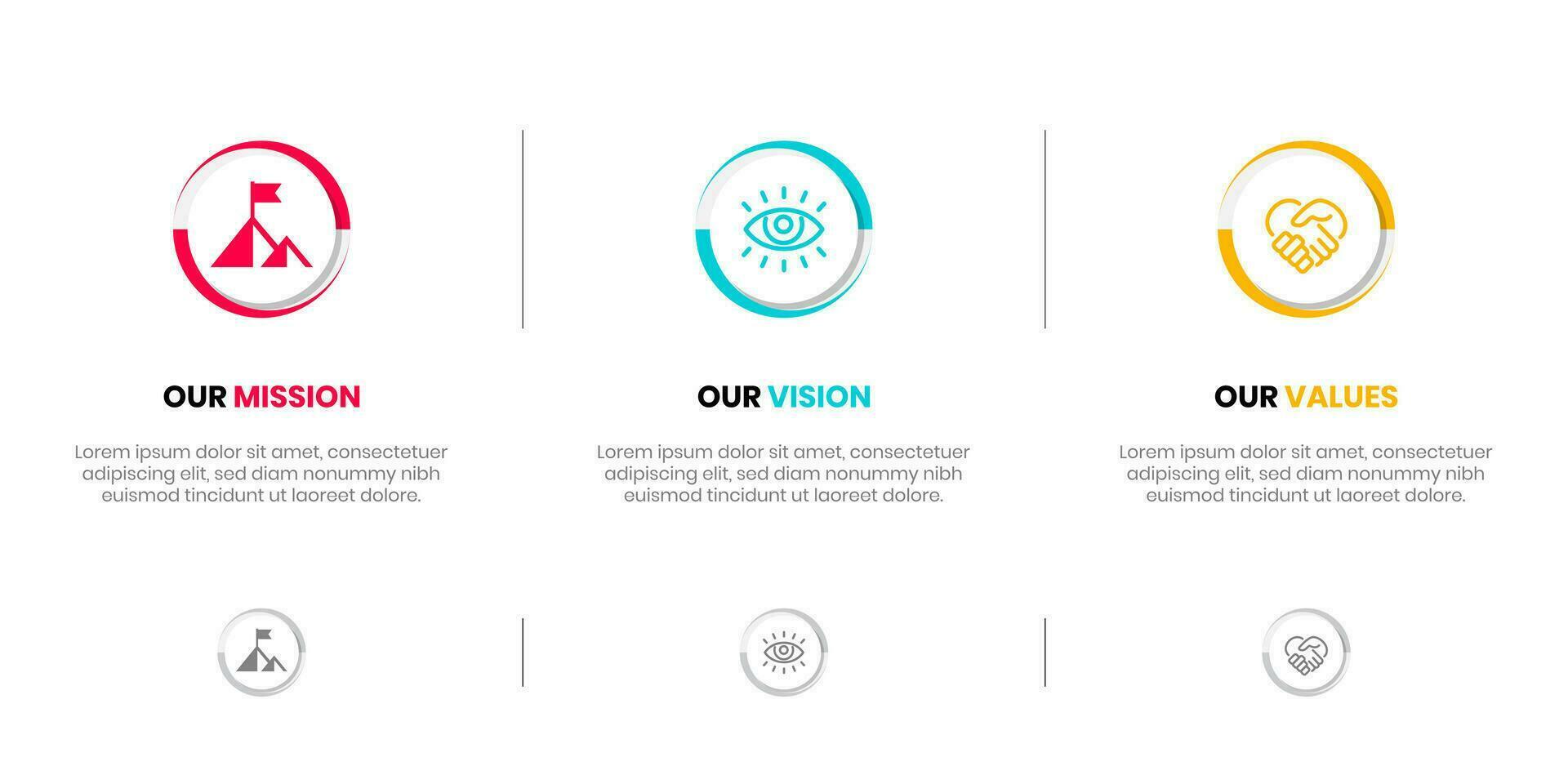 OUR MISSION

Lorem ipsum dolor sit amet, consectetuer adipiscing elit, sed diam nonummy nibh euismod tincidunt ut laoreet dolore.

OUR VISION

Lorem ipsum dolor sit amet, consectetuer adipiscing elit, sed diam nonummy nibh euismod tincidunt ut laoreet dolore.

OUR VALUES

Lorem ipsum dolor sit amet, consectetuer adipiscing elit, sed diam nonummy nibh euismod tincidunt ut laoreet dolore.